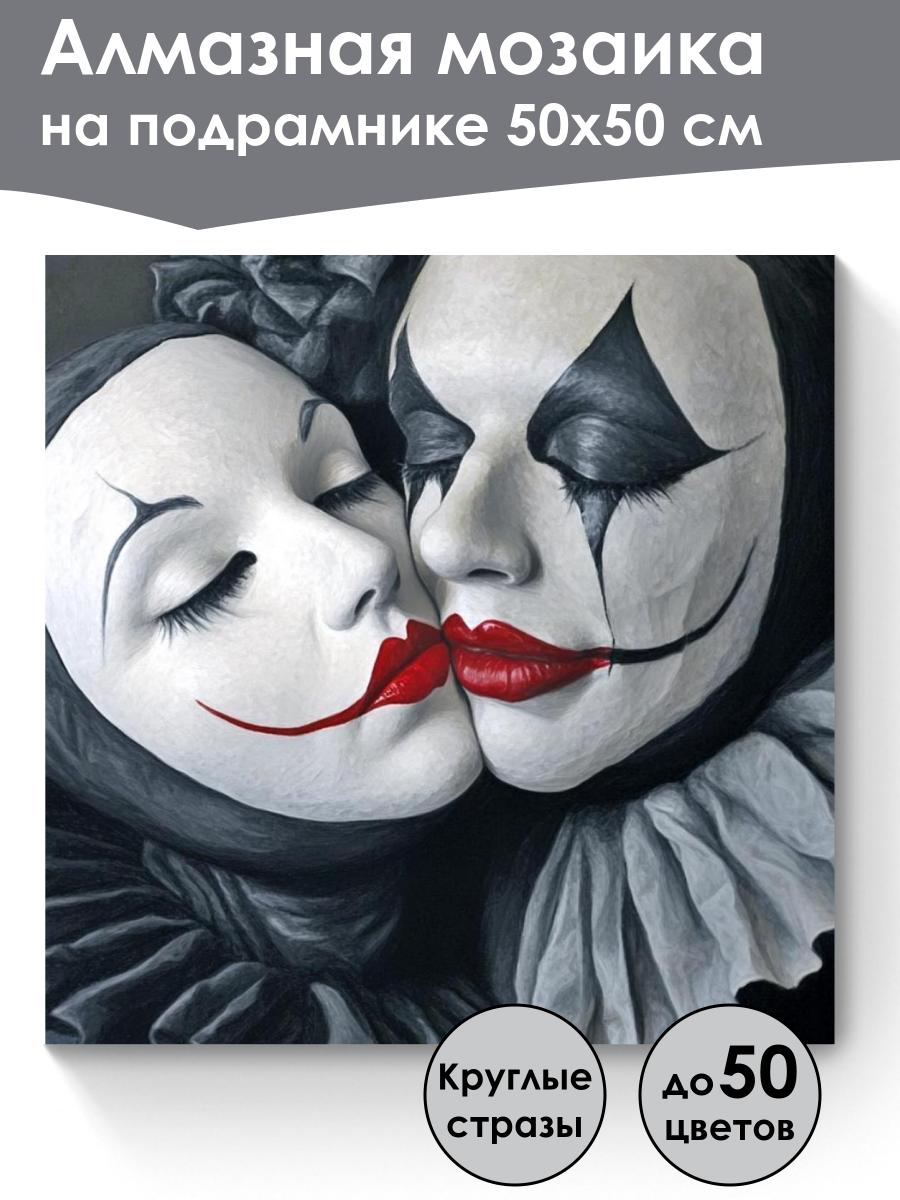 Алмазная мозаика
на подрамнике 50х50 см

Круглые стразы

до 50 цветов