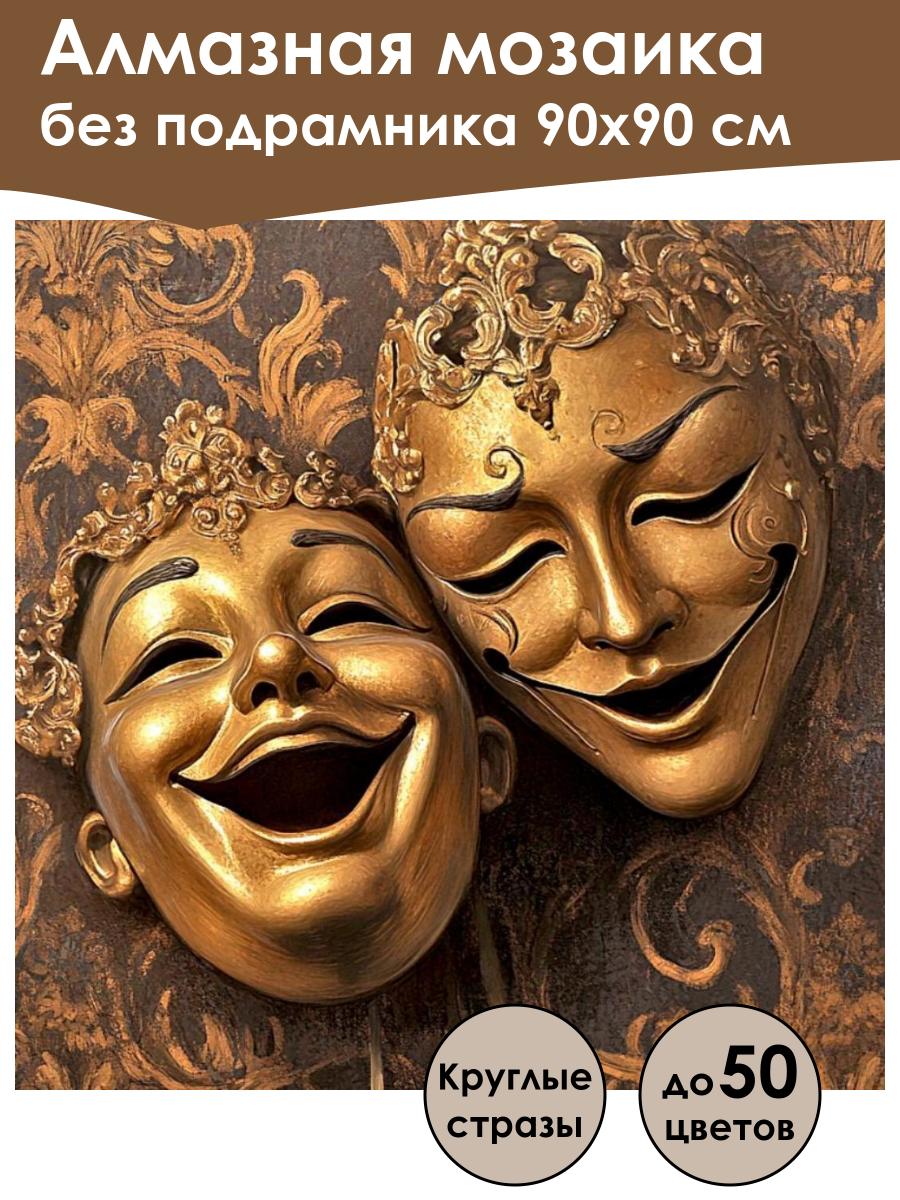 Алмазная мозаика
без подрамника 90х90 см

Круглые стразы

до 50 цветов