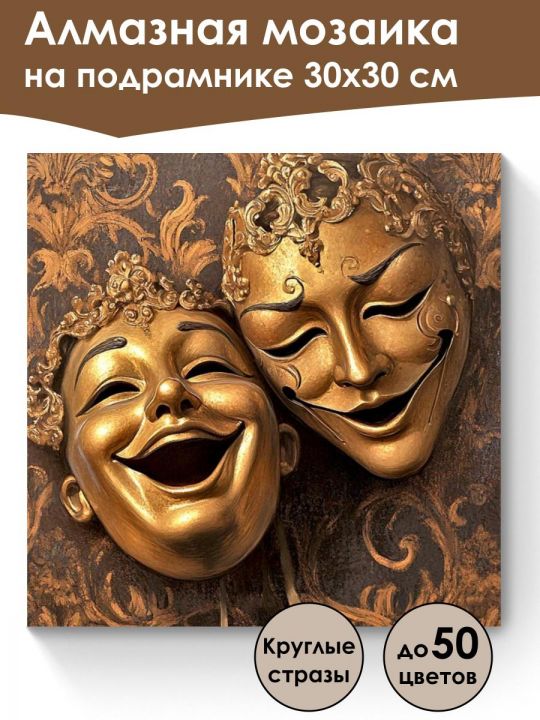 Алмазная мозаика
на подрамнике 30х30 см

Круглые стразы

до 50 цветов