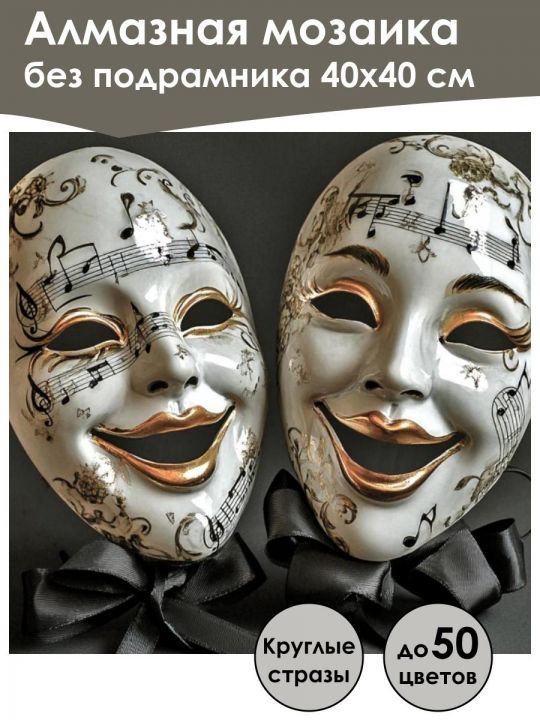 Алмазная мозаика без подрамника 40х40 см

Круглые стразы

до 50 цветов