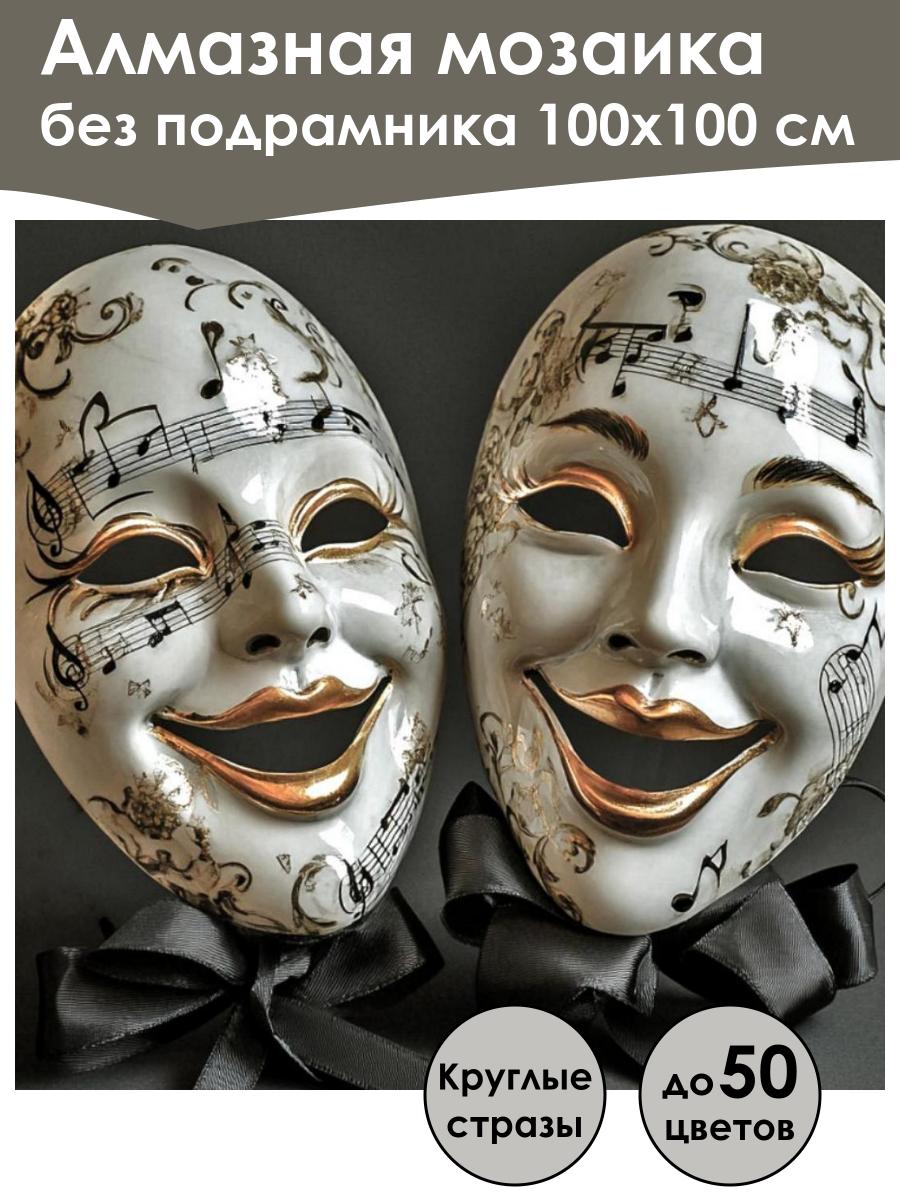 Алмазная мозаика
без подрамника 100х100 см

Круглые стразы

до 50 цветов