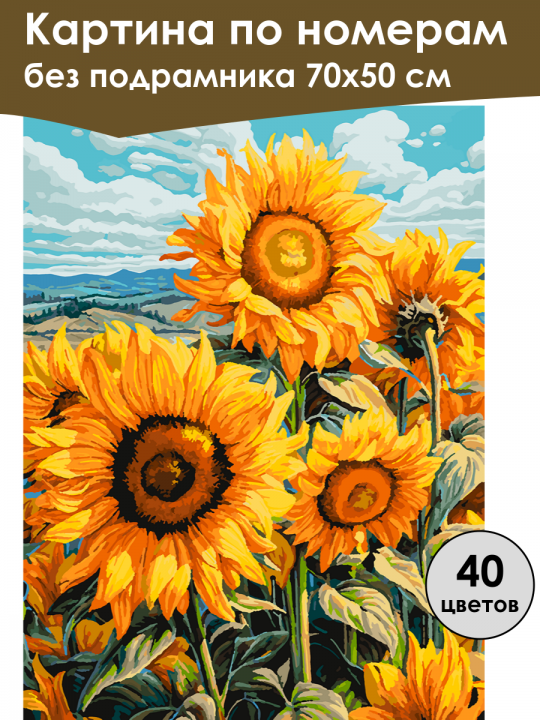 Картина по номерам
без подрамника 70х50 см

40
цветов