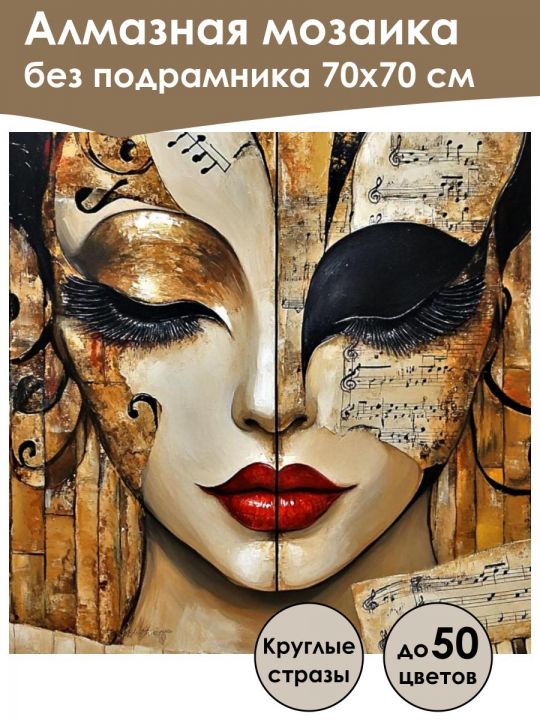 Алмазная мозаика
без подрамника 70x70 см

Круглые стразы

до 50 цветов