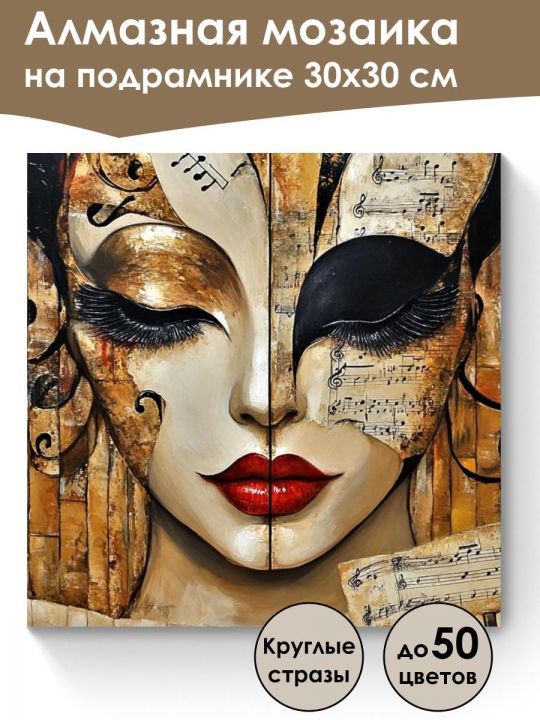 Алмазная мозаика на подрамнике 30х30 см

Круглые стразы

до 50 цветов