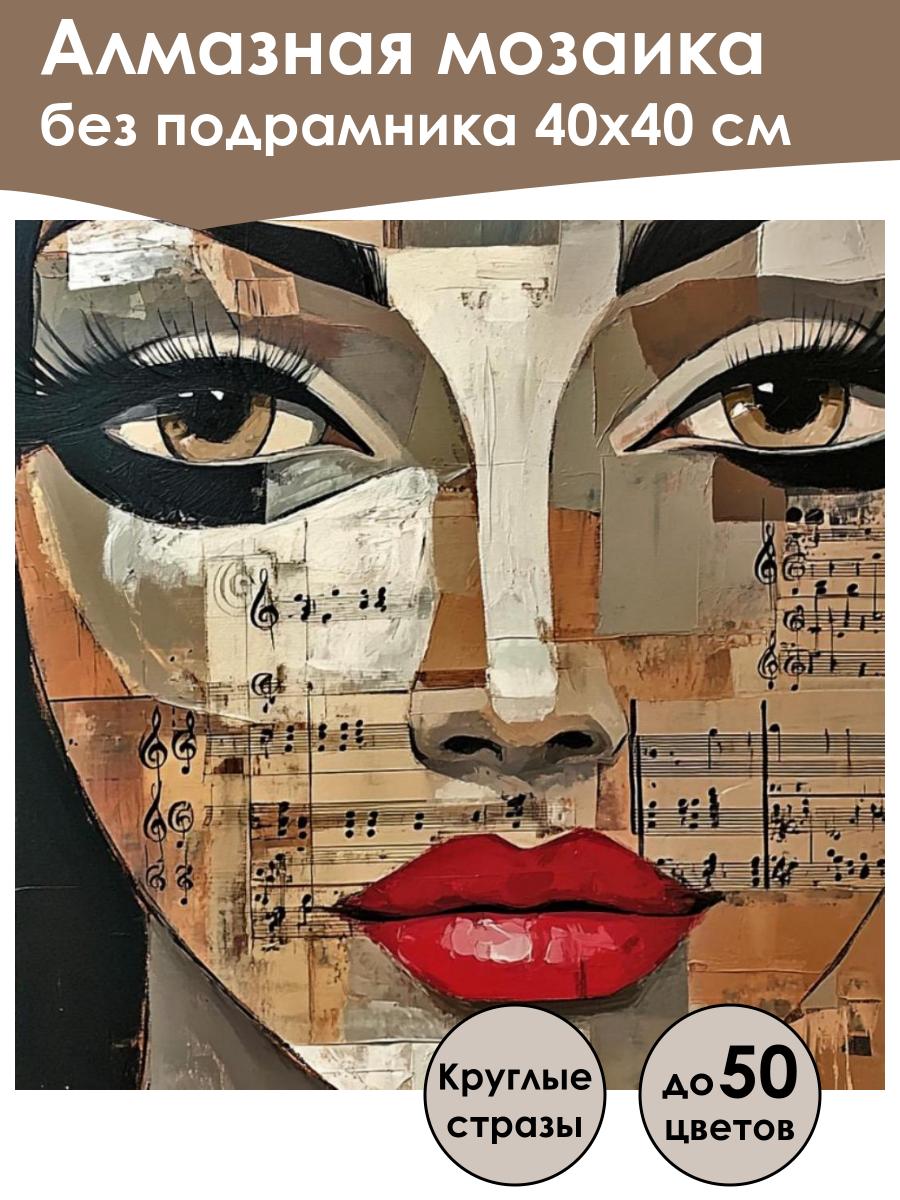 Алмазная мозаика
без подрамника 40х40 см

Круглые стразы

до 50 цветов