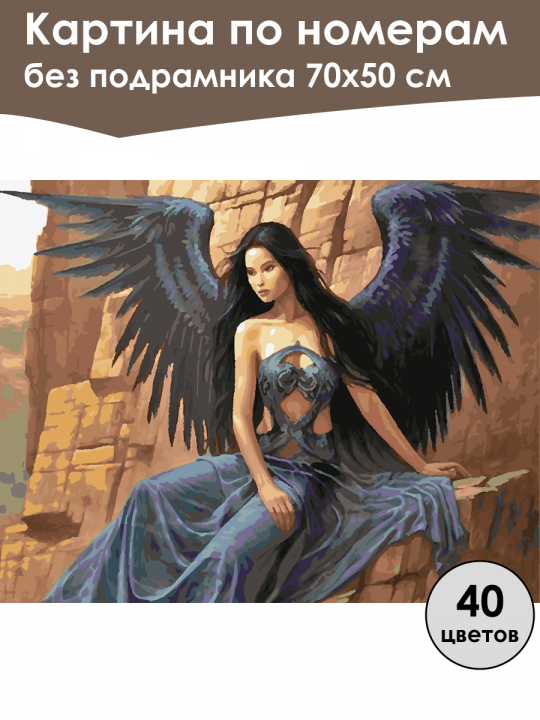 Картина по номерам
без подрамника 70х50 см

40
цветов