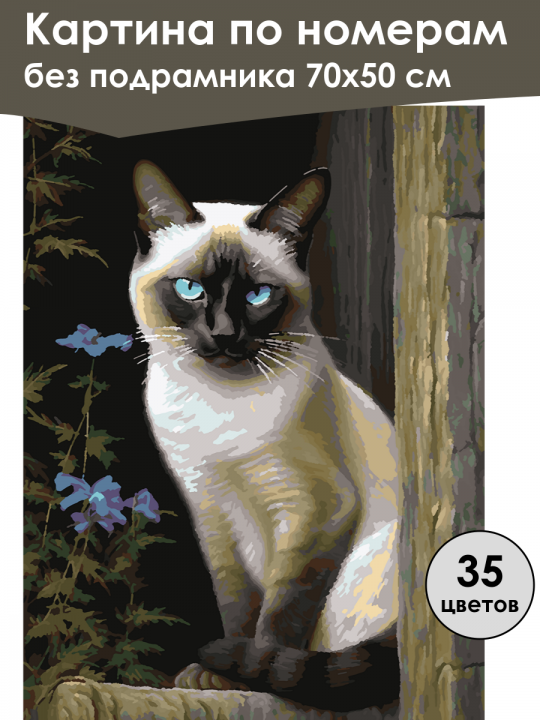 Картина по номерам
без подрамника 70х50 см

35
цветов