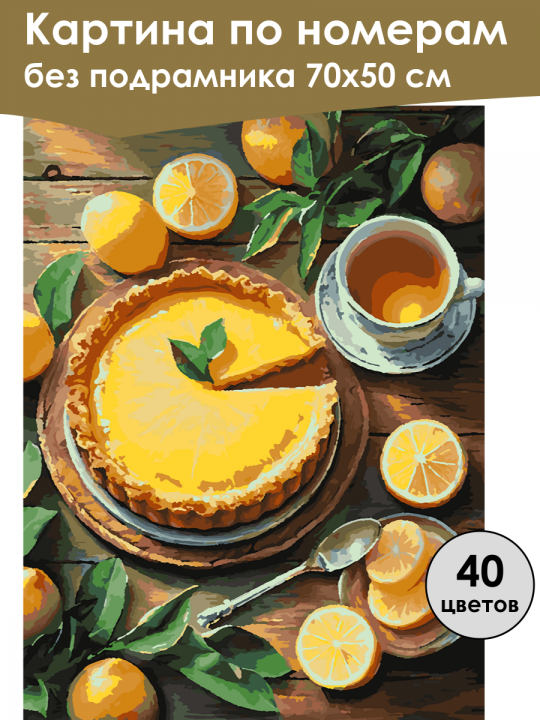 Картина по номерам
без подрамника 70х50 см

40
цветов