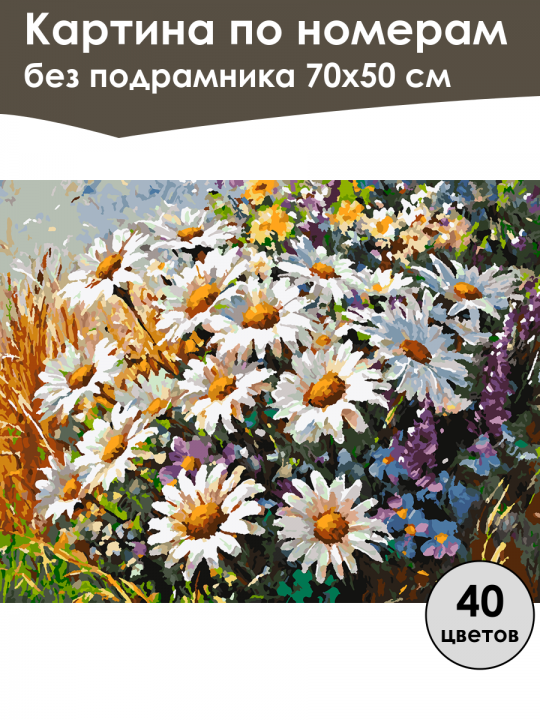 Картина по номерам
без подрамника 70х50 см

40
цветов