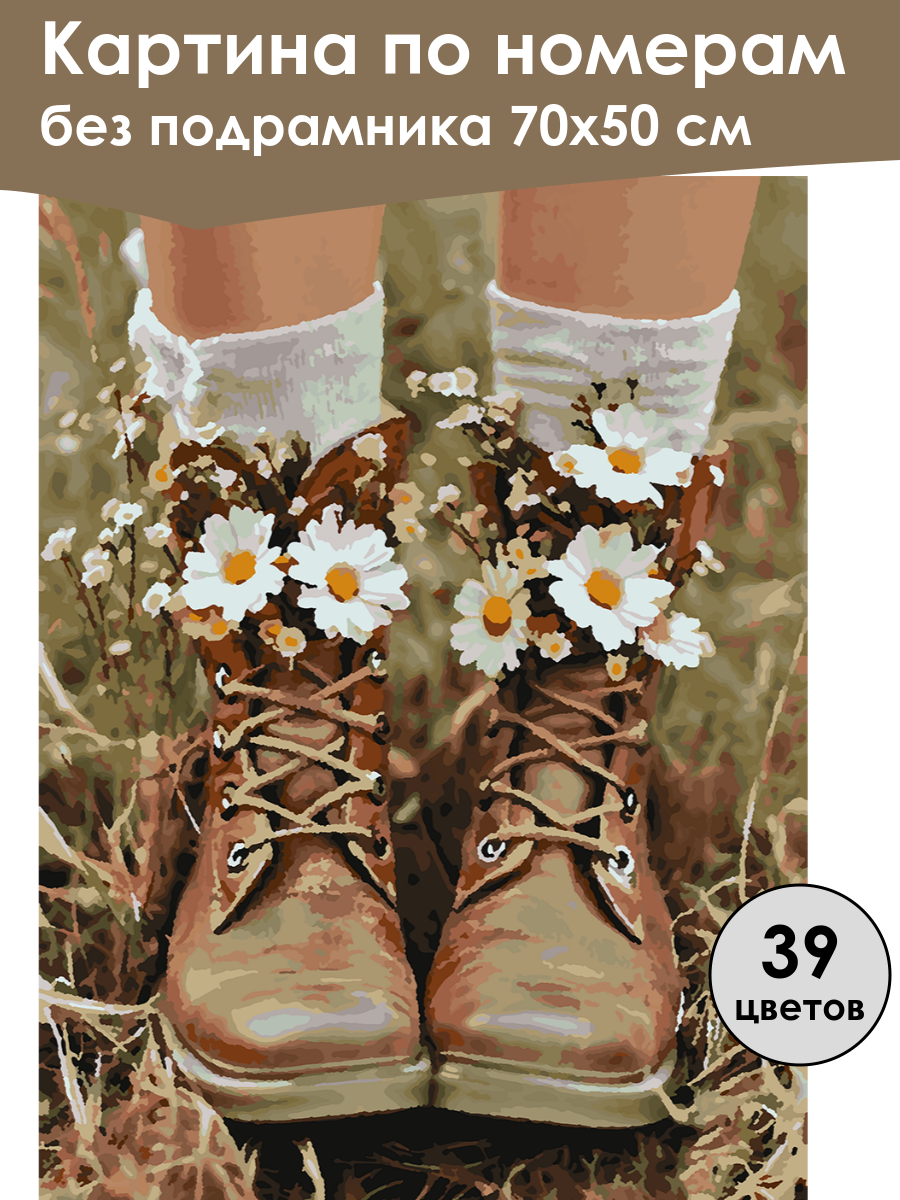 Картина по номерам
без подрамника 70х50 см

39
цветов