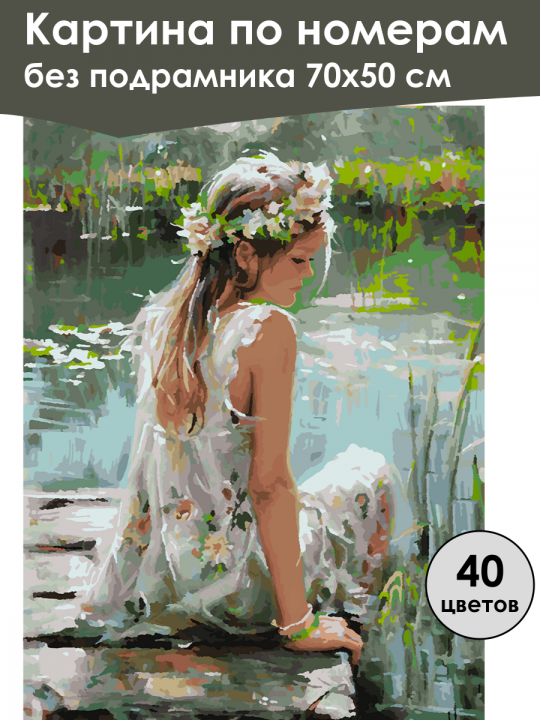 Картина по номерам
без подрамника 70х50 см

40
цветов