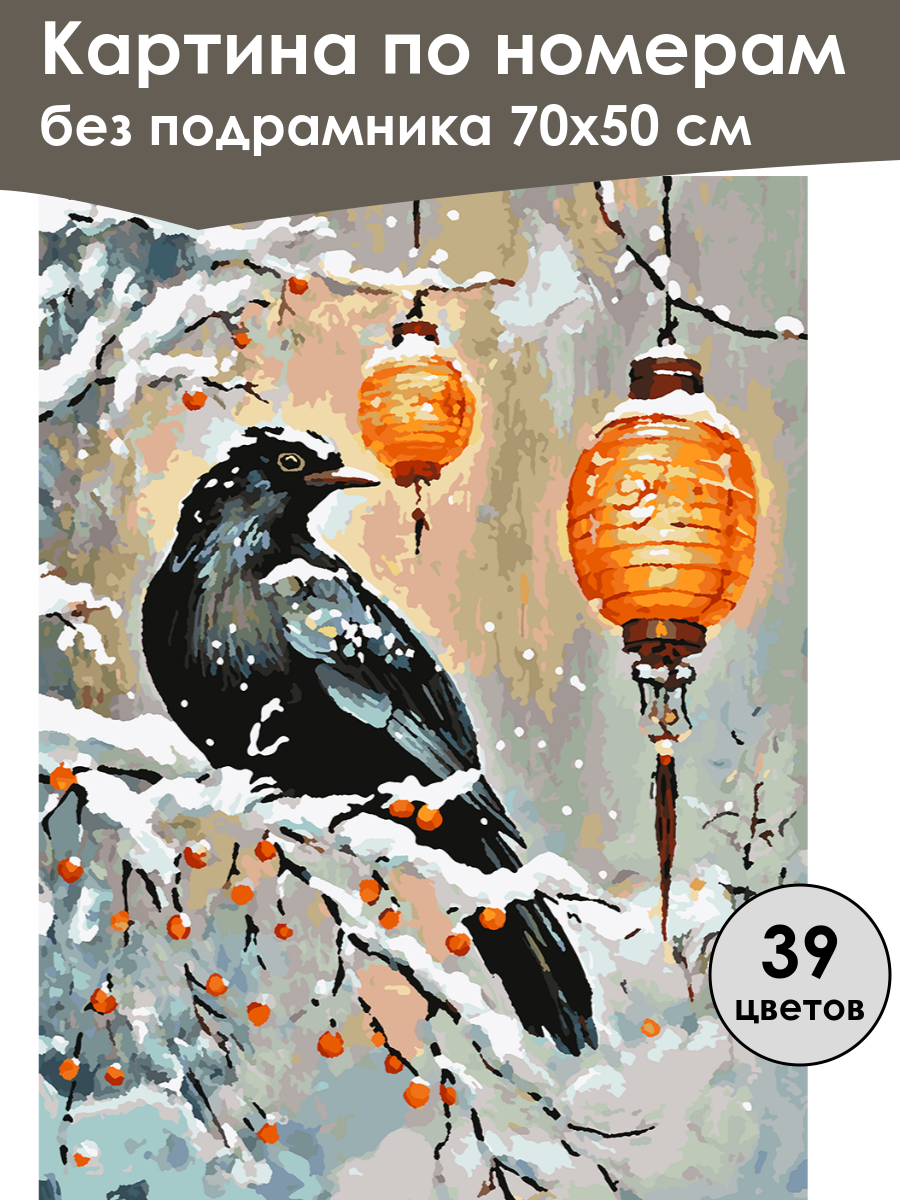 Картина по номерам
без подрамника 70х50 см

39
цветов