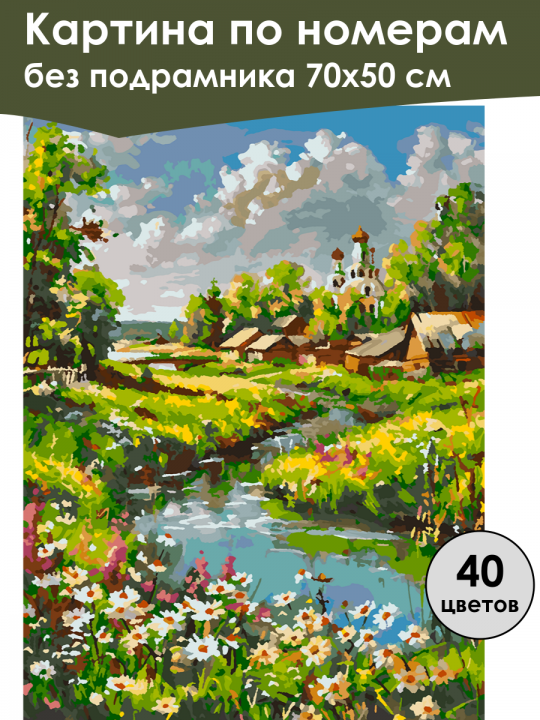 Картина по номерам
без подрамника 70х50 см

40
цветов