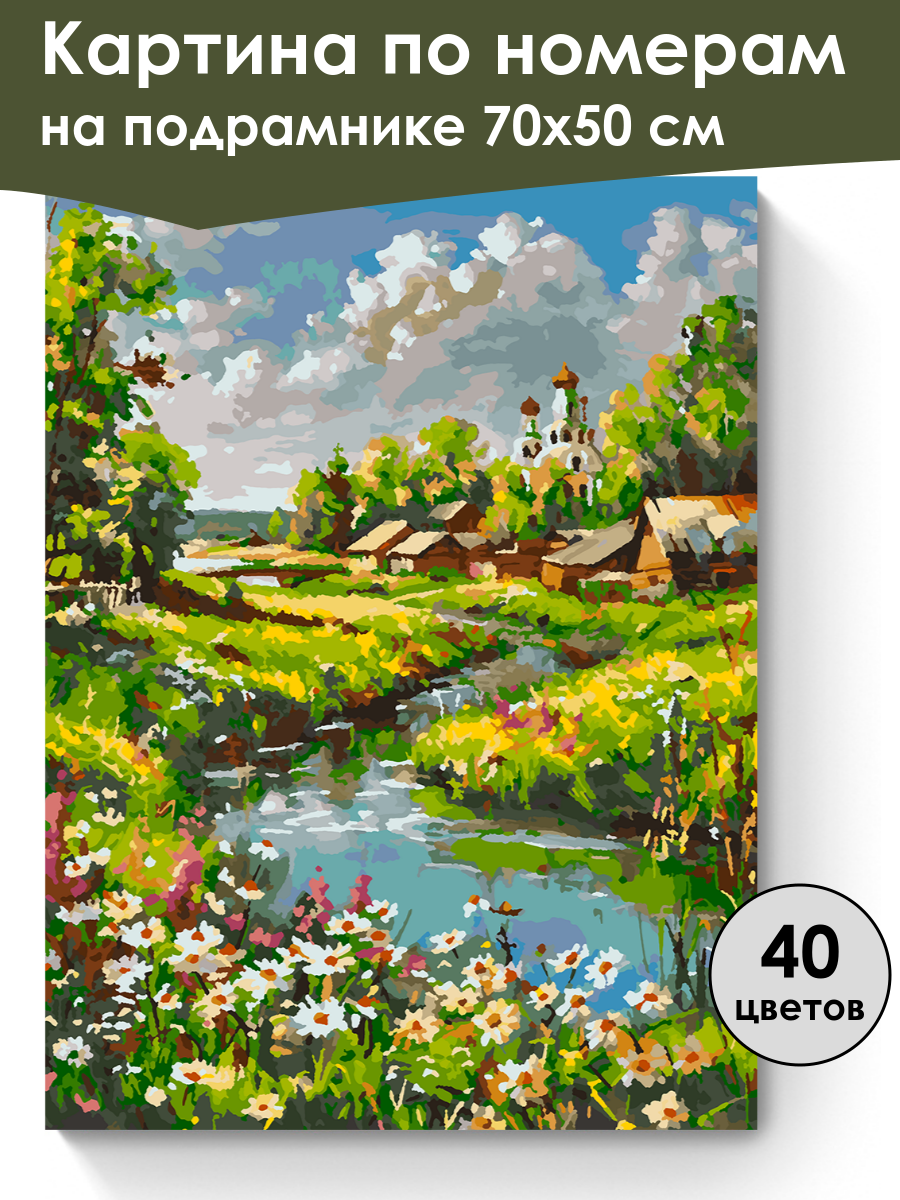 Картина по номерам
на подрамнике 70х50 см

40
цветов