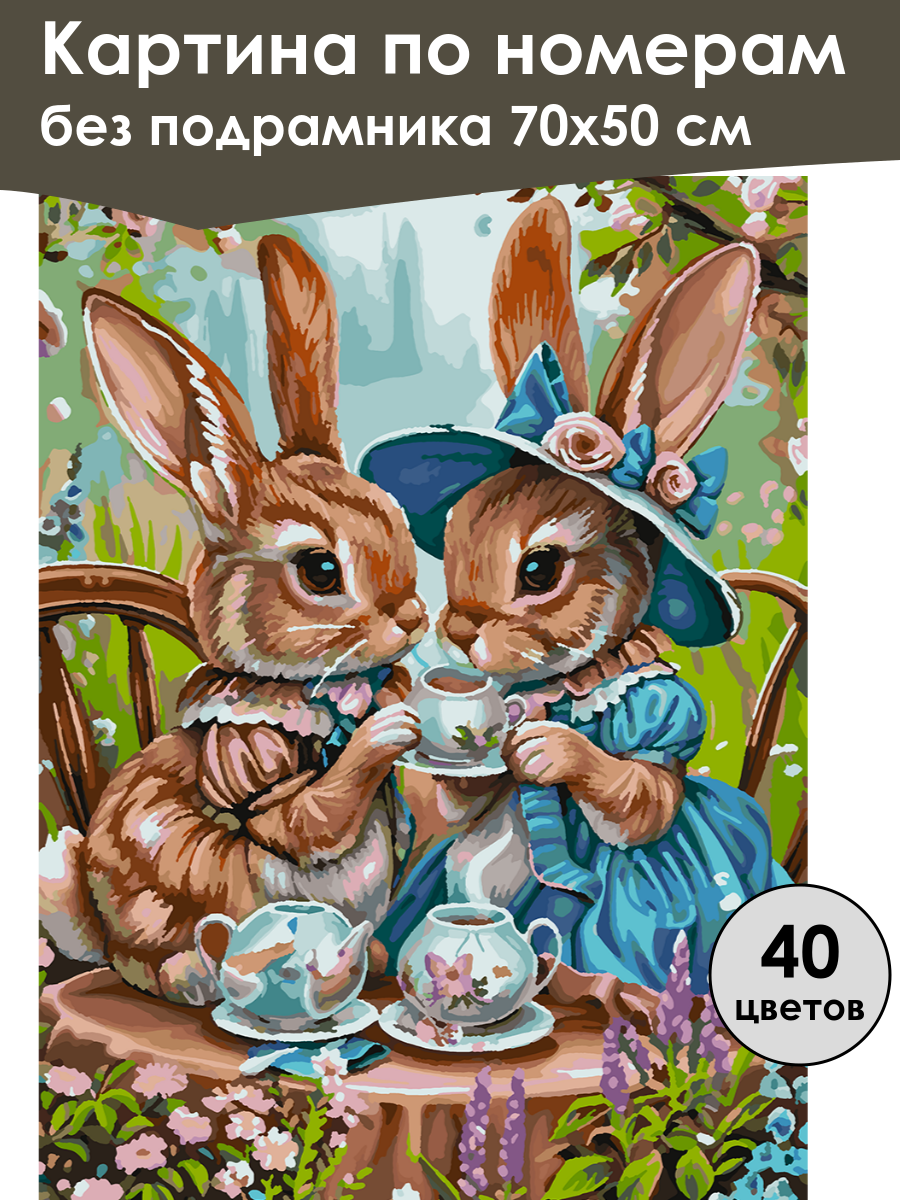 Картина по номерам
без подрамника 70х50 см

40
цветов