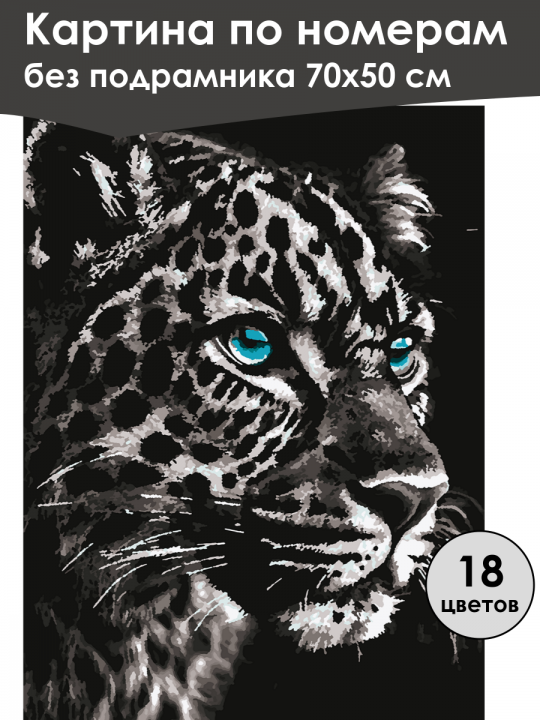 Картина по номерам
без подрамника 70х50 см

18
цветов