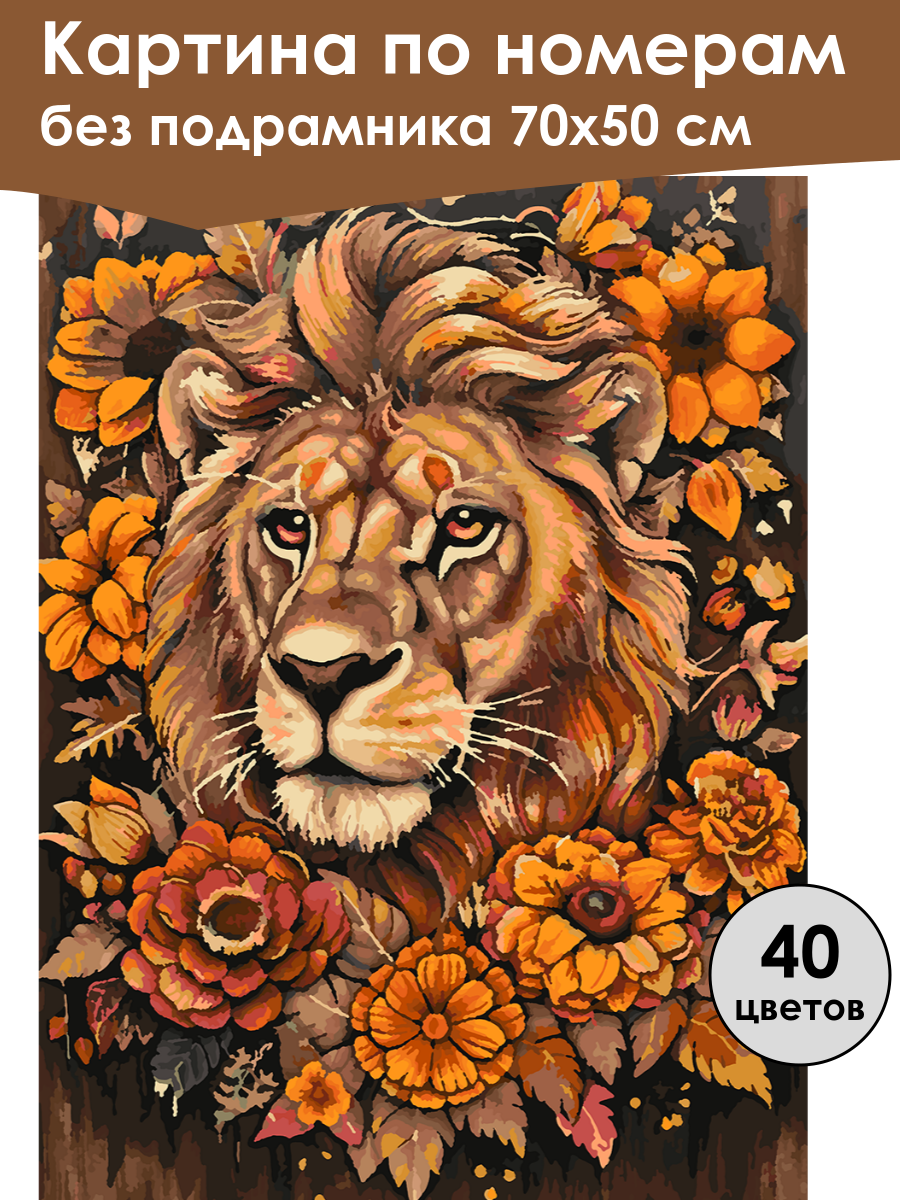 Картина по номерам
без подрамника 70х50 см

40
цветов