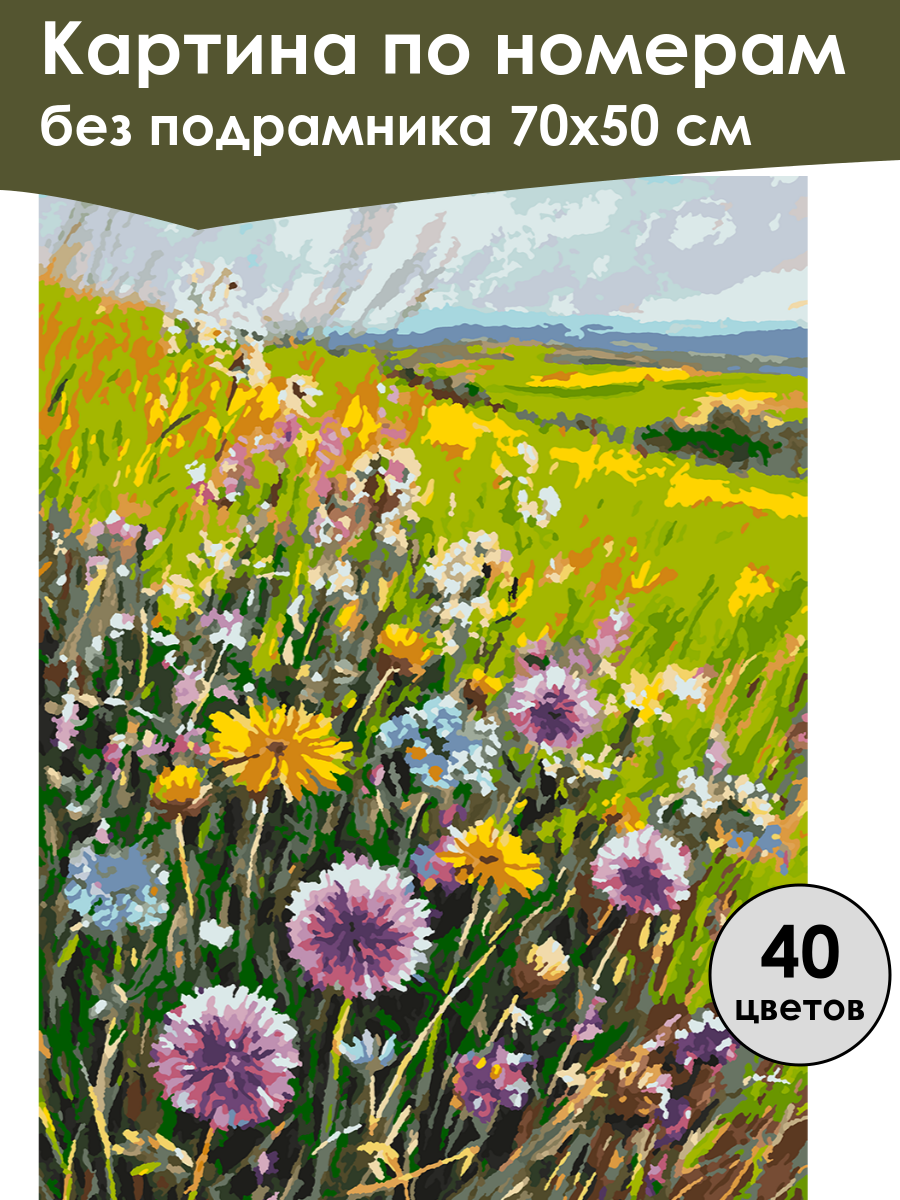 Картина по номерам без подрамника 70х50 см

40 цветов