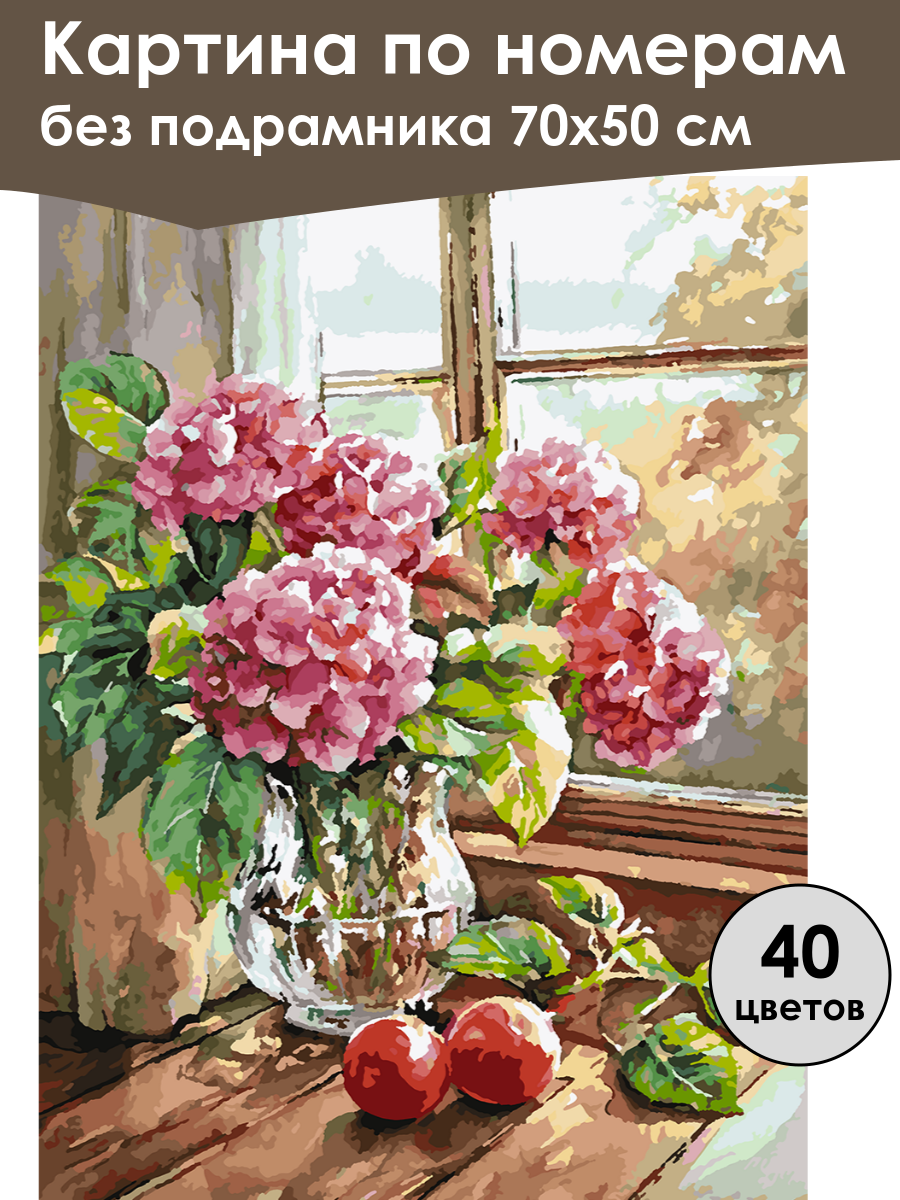 Картина по номерам
без подрамника 70x50 см

40
цветов