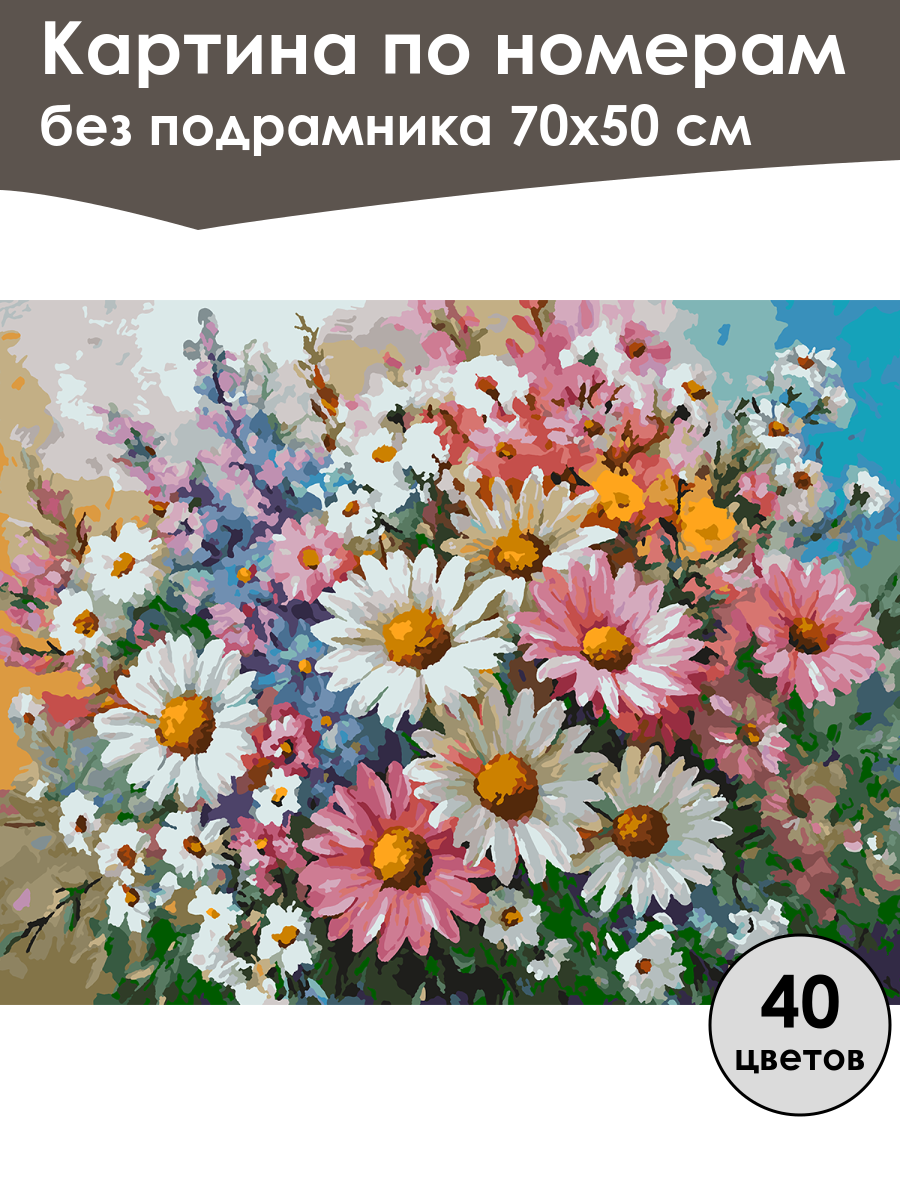 Картина по номерам
без подрамника 70х50 см

40
цветов