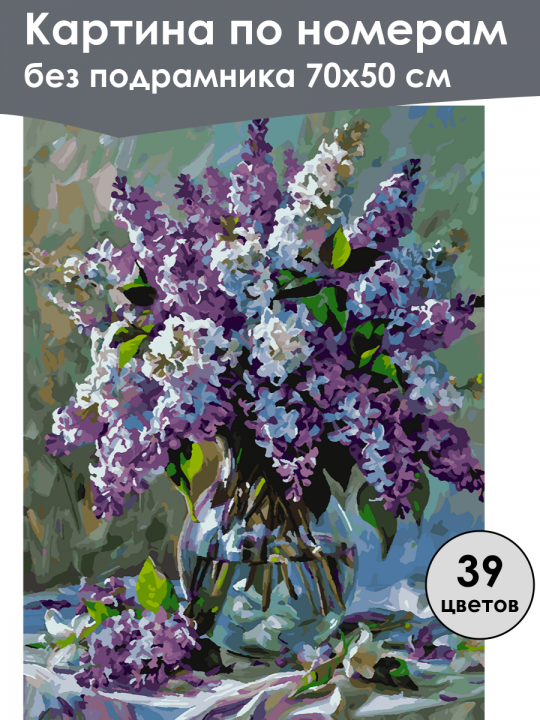 Картина по номерам
без подрамника 70х50 см

39
цветов