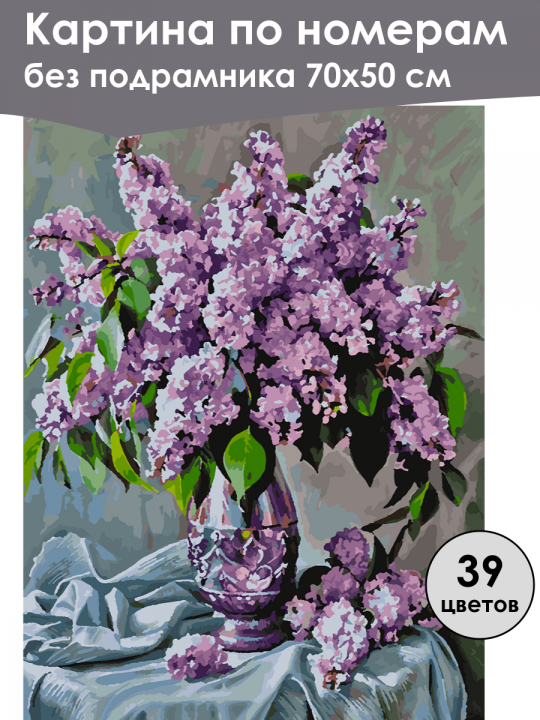 Картина по номерам
без подрамника 70х50 см

39
цветов