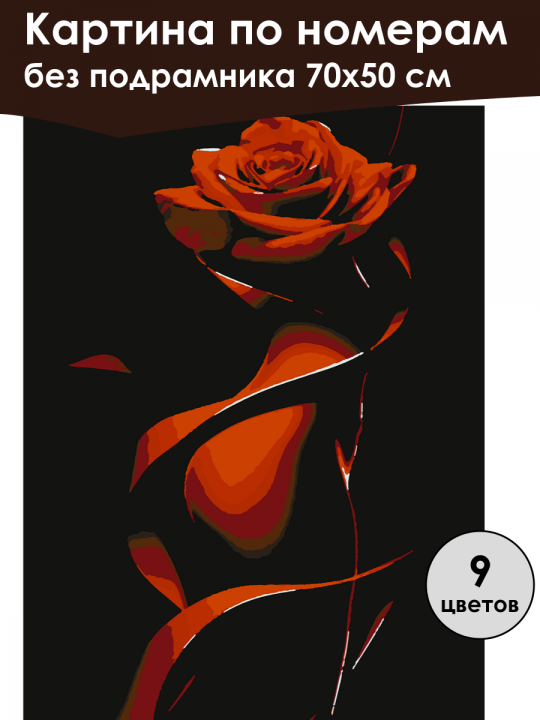 Картина по номерам
без подрамника 70х50 см

9
цветов