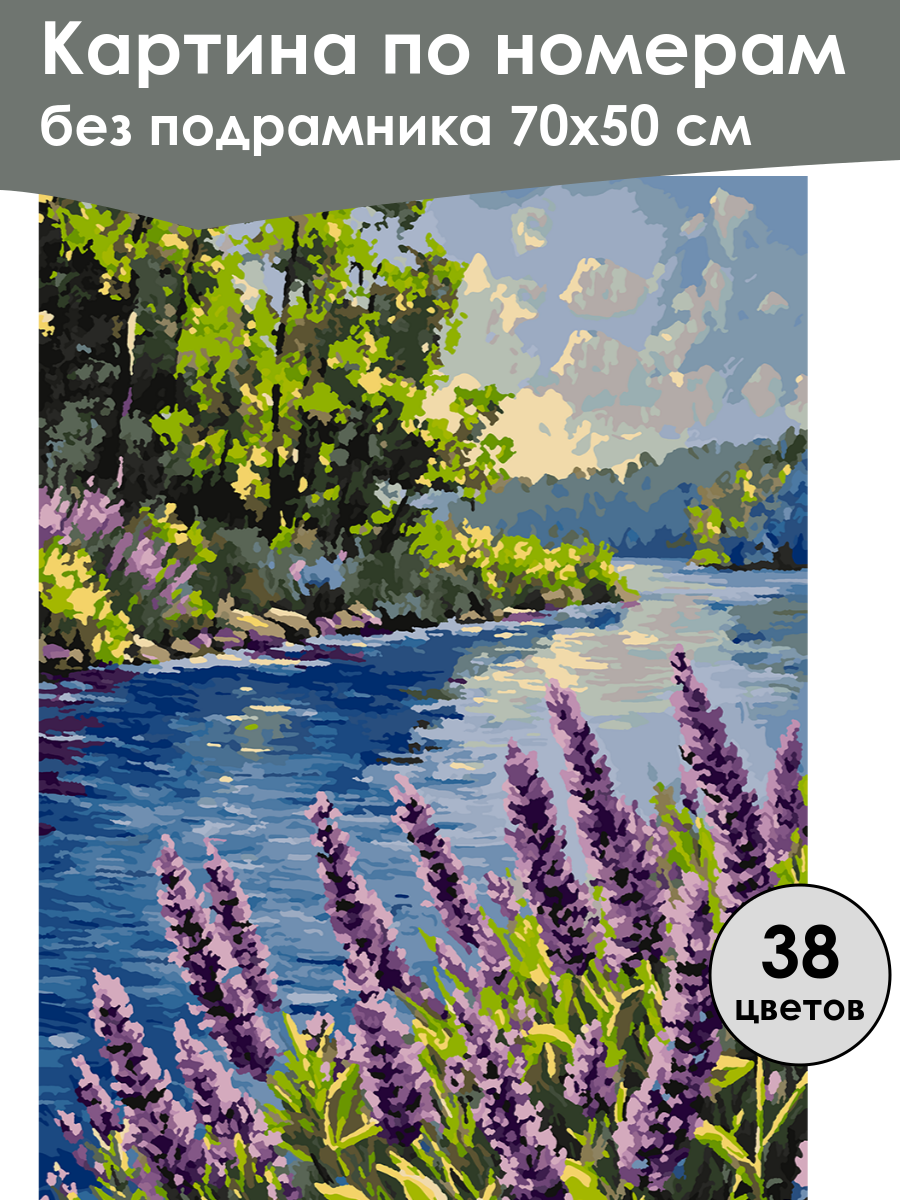 Картина по номерам
без подрамника 70х50 см

38
цветов