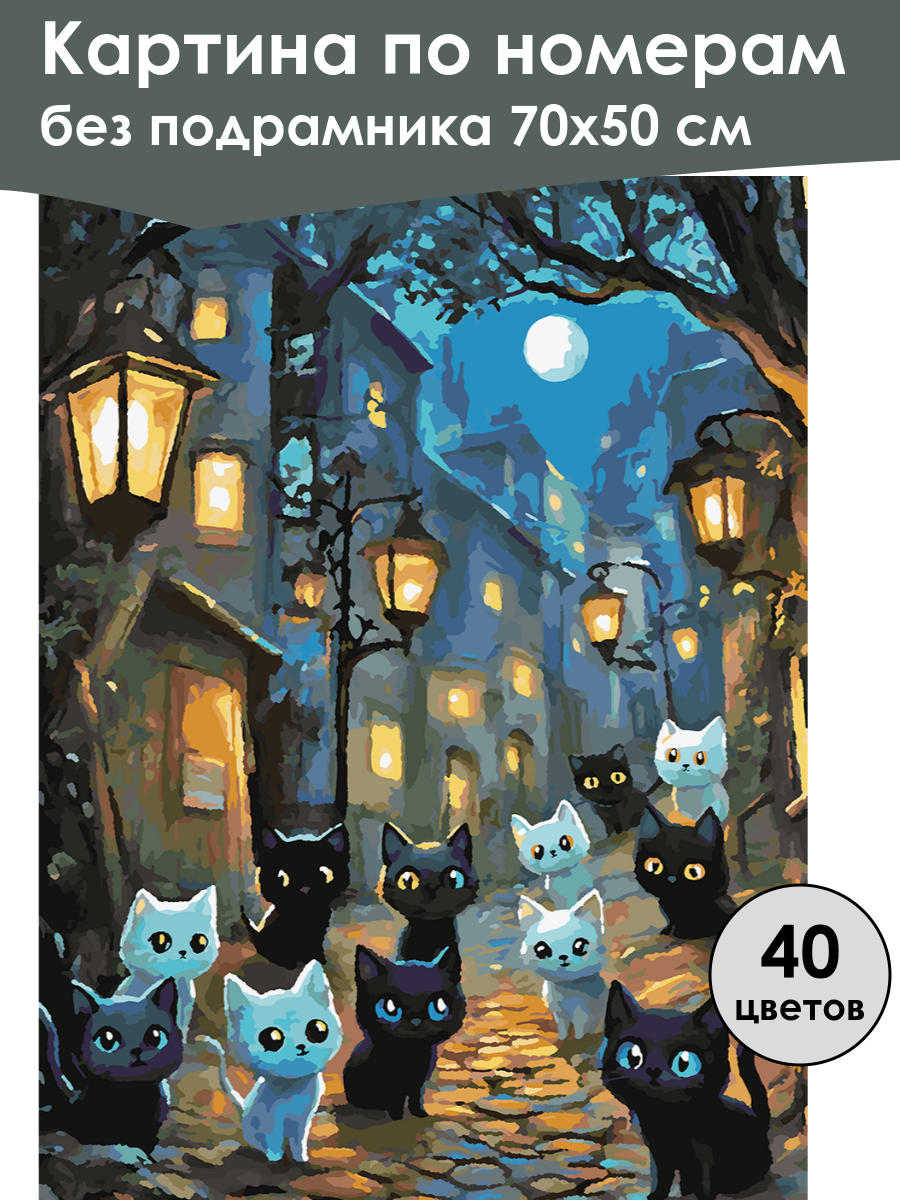 Картина по номерам
без подрамника 70х50 см

40
цветов