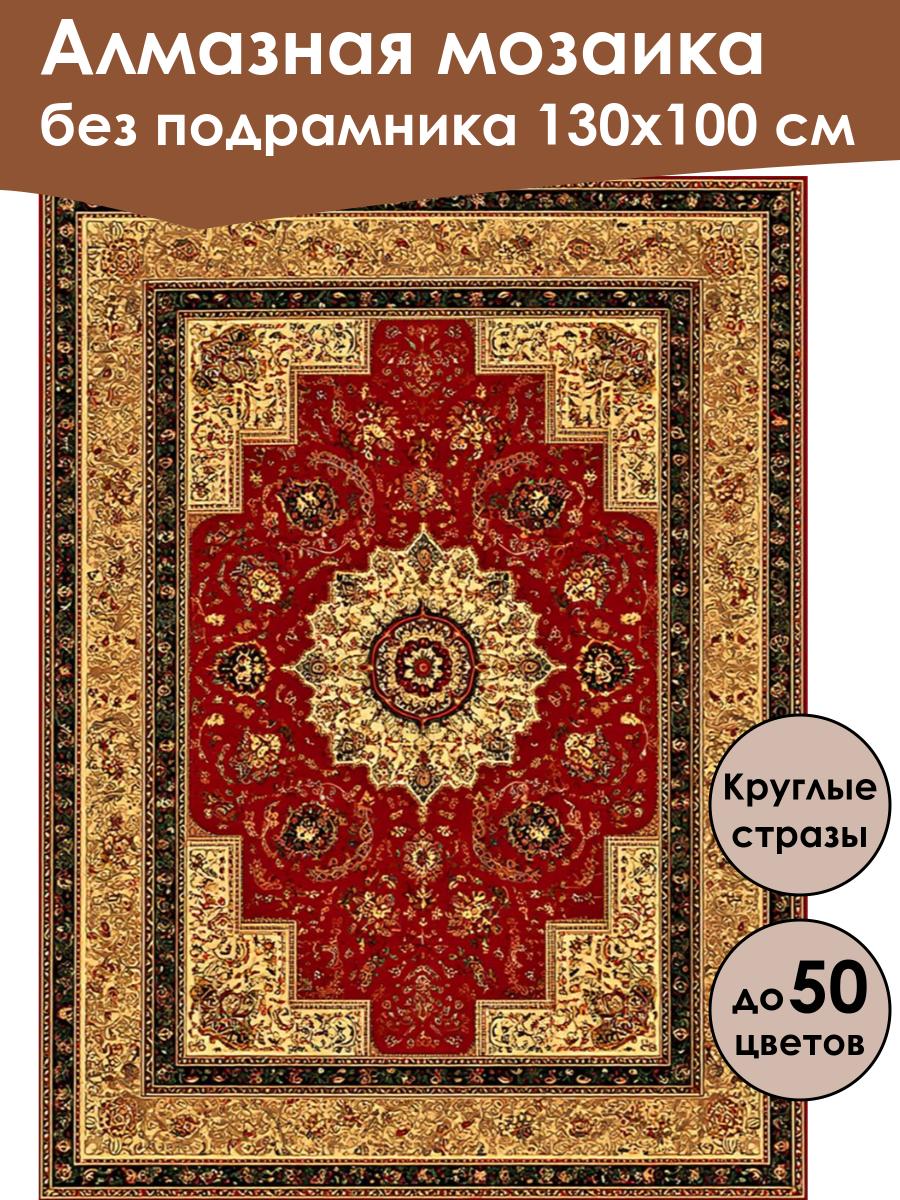 Алмазная мозаика
без подрамника 130х100 см

Круглые стразы

до 50 цветов