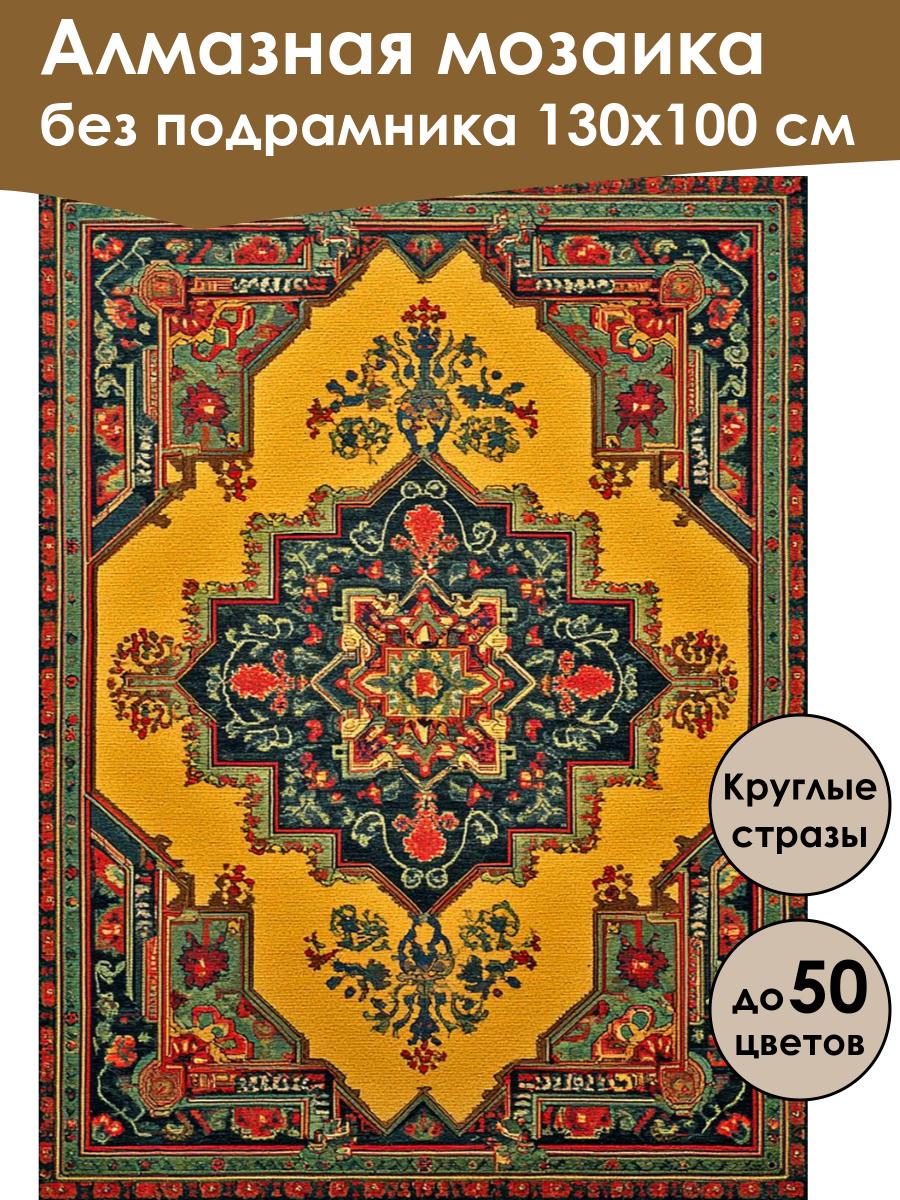 Алмазная мозаика
без подрамника 130х100 см

Круглые стразы

до 50 цветов