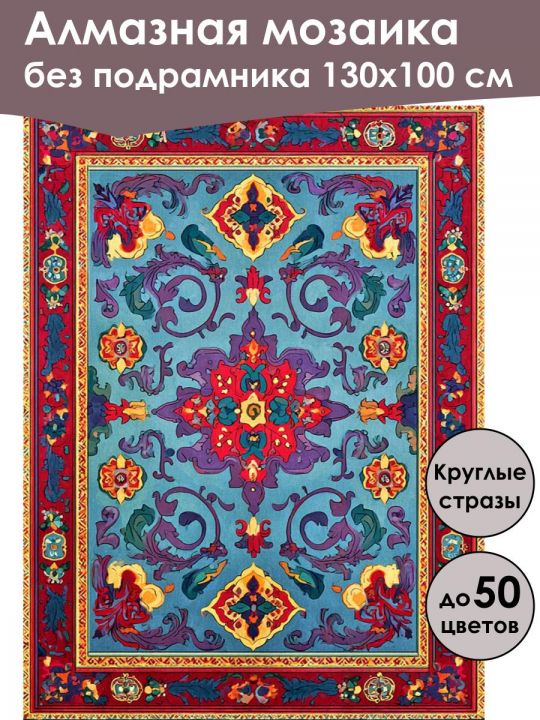 Алмазная мозаика
без подрамника 130х100 см

Круглые
стразы

до 50
цветов