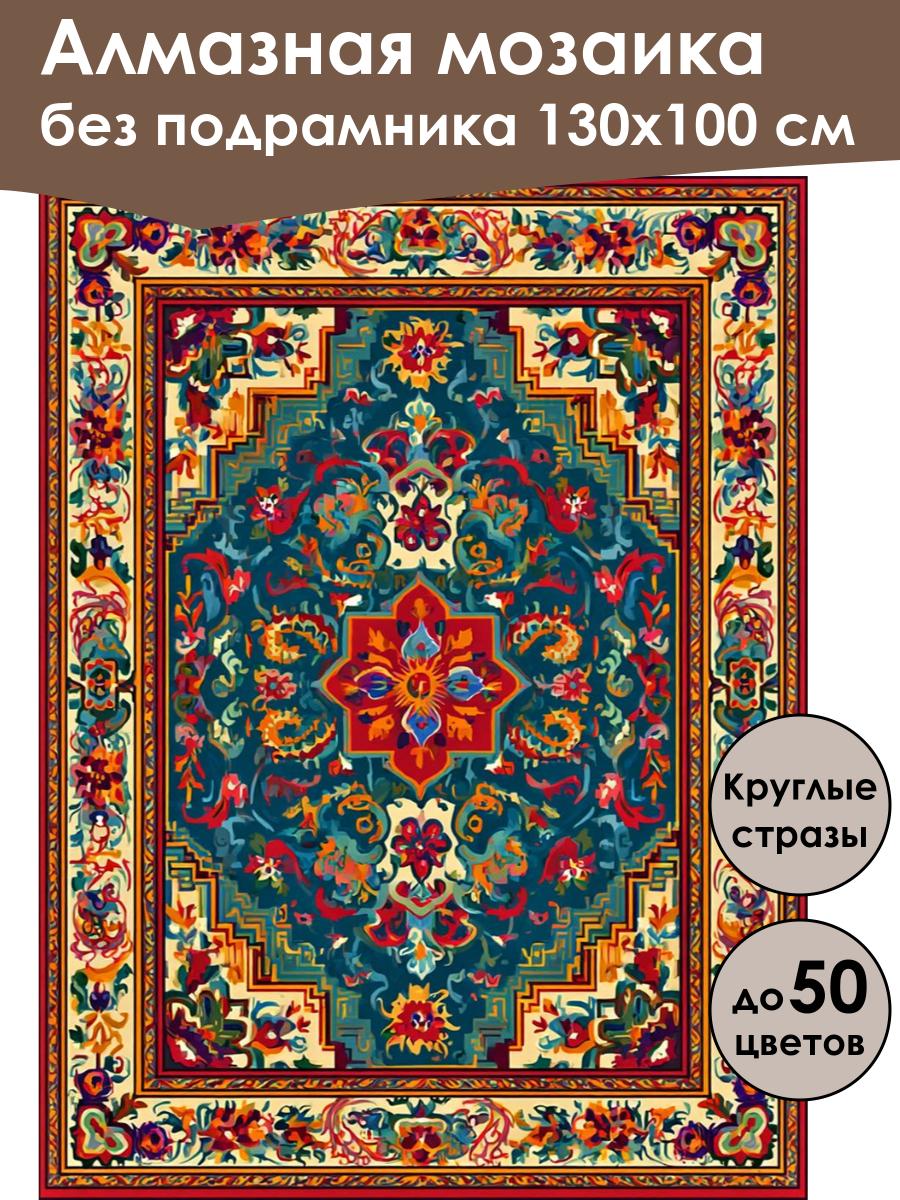 Алмазная мозаика
без подрамника 130х100 см

Круглые стразы

до 50 цветов