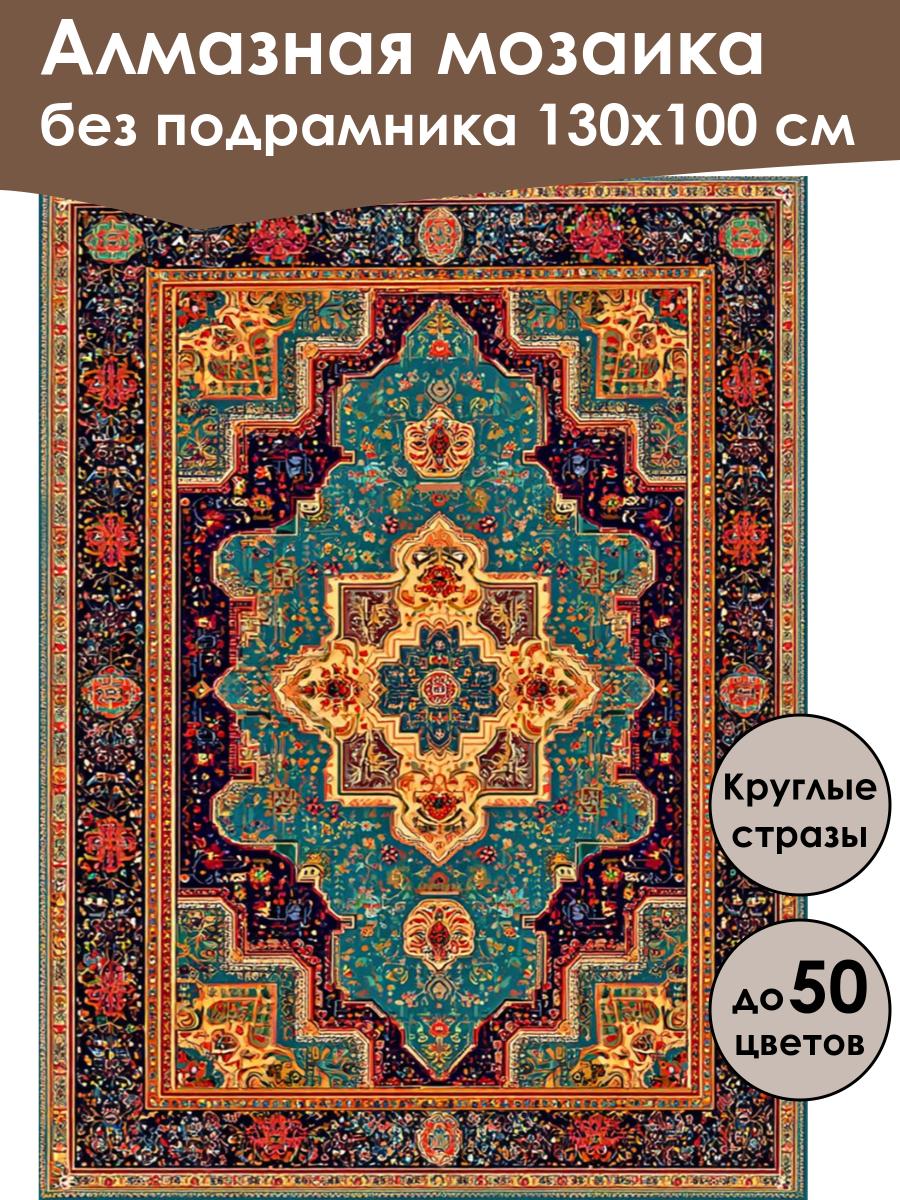 Алмазная мозаика
без подрамника 130х100 см

Круглые стразы

до 50 цветов