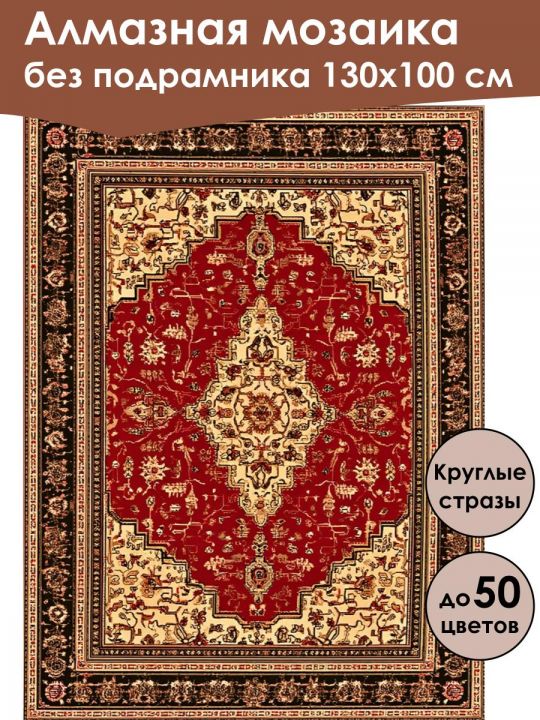 Алмазная мозаика
без подрамника 130х100 см

Круглые стразы

до 50 цветов