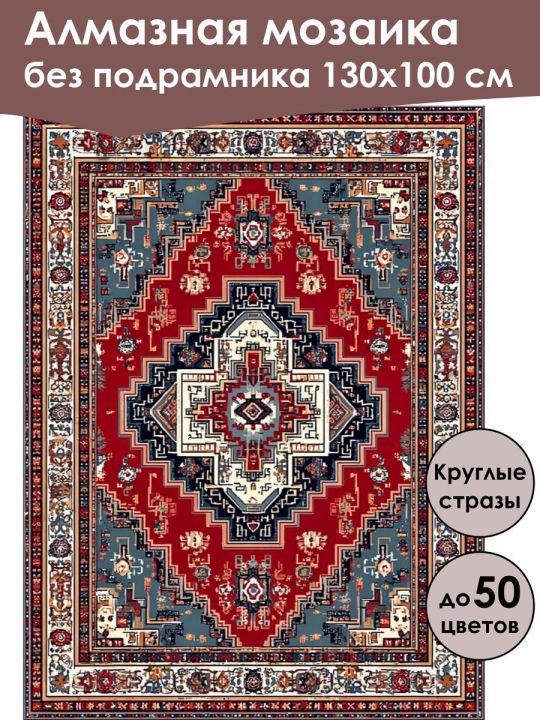 Алмазная мозаика
без подрамника 130х100 см

Круглые стразы

до 50 цветов