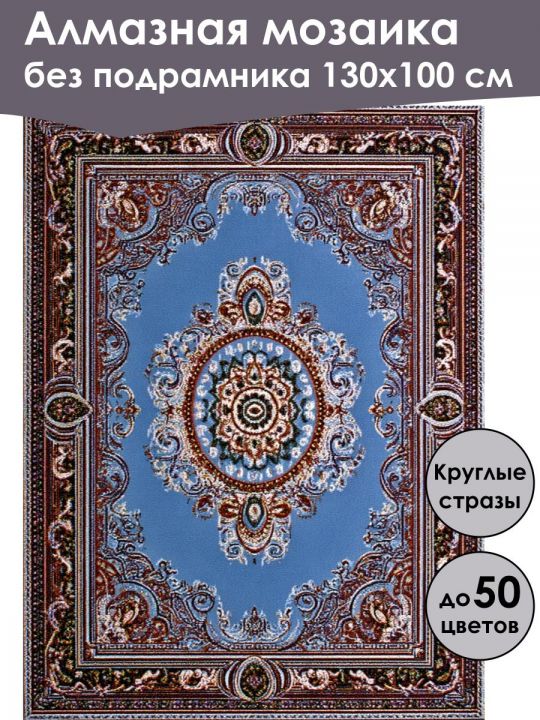 Алмазная мозаика
без подрамника 130х100 см

Круглые стразы

до 50 цветов