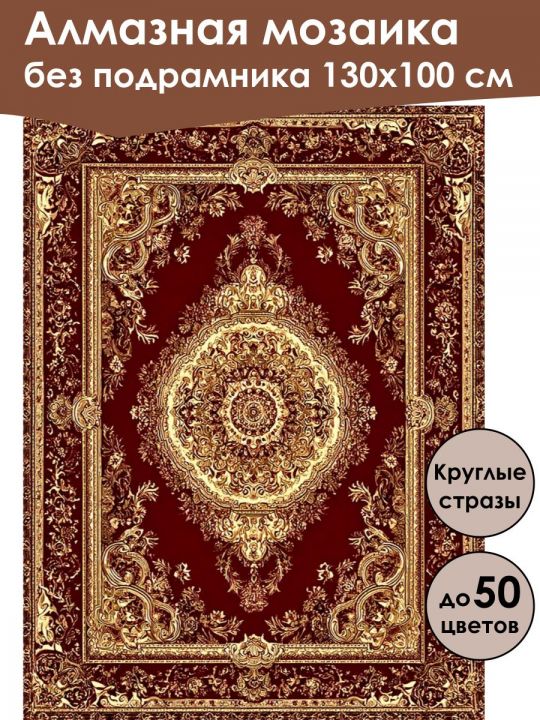 Алмазная мозаика
без подрамника 130х100 см

Круглые стразы

до 50 цветов