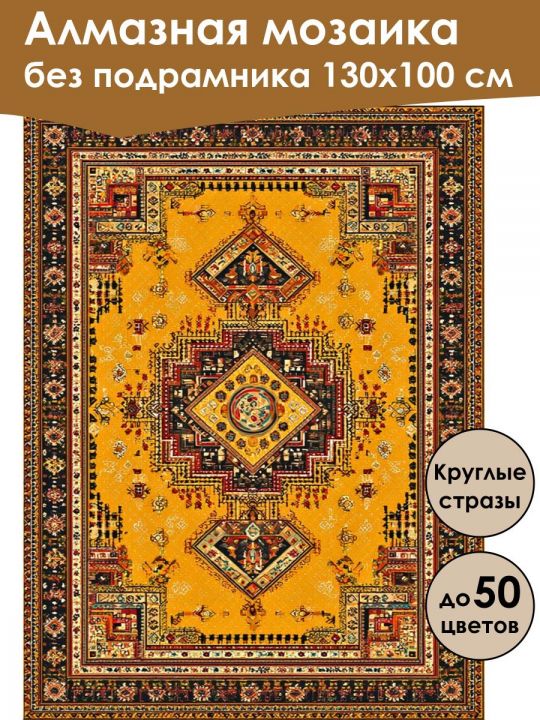 Алмазная мозаика
без подрамника 130х100 см

Круглые стразы

до 50 цветов