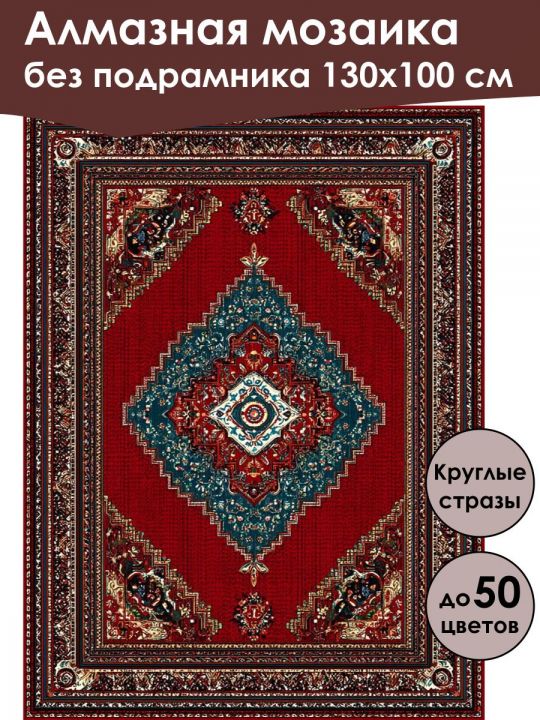 Алмазная мозаика
без подрамника 130х100 см

Круглые стразы

до 50 цветов