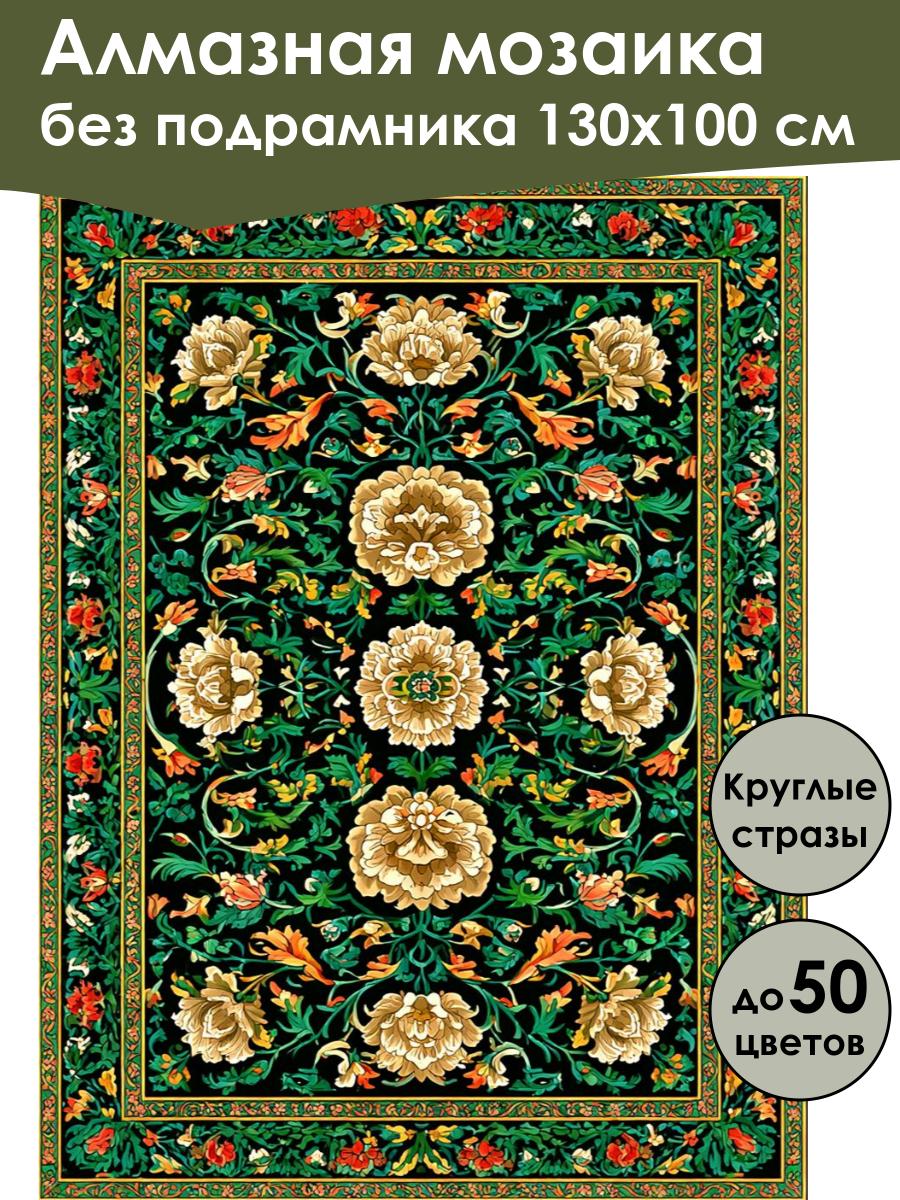 Алмазная мозаика
без подрамника 130х100 см

Круглые стразы

до 50 цветов