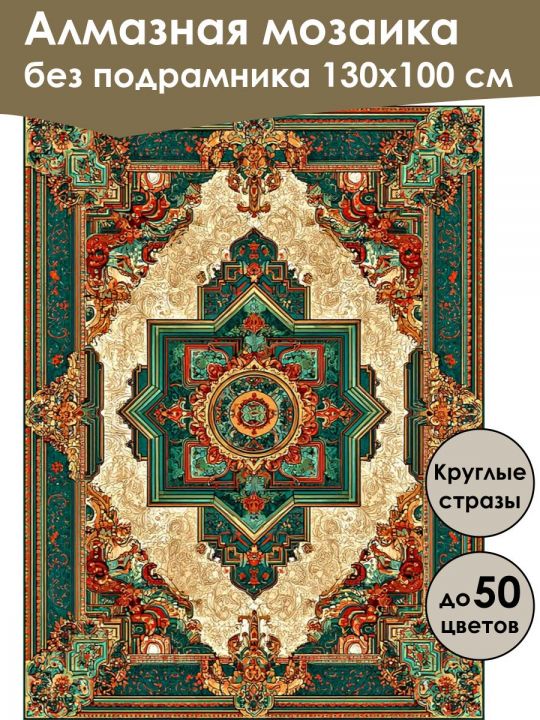 Алмазная мозаика
без подрамника 130х100 см

Круглые стразы

до 50 цветов