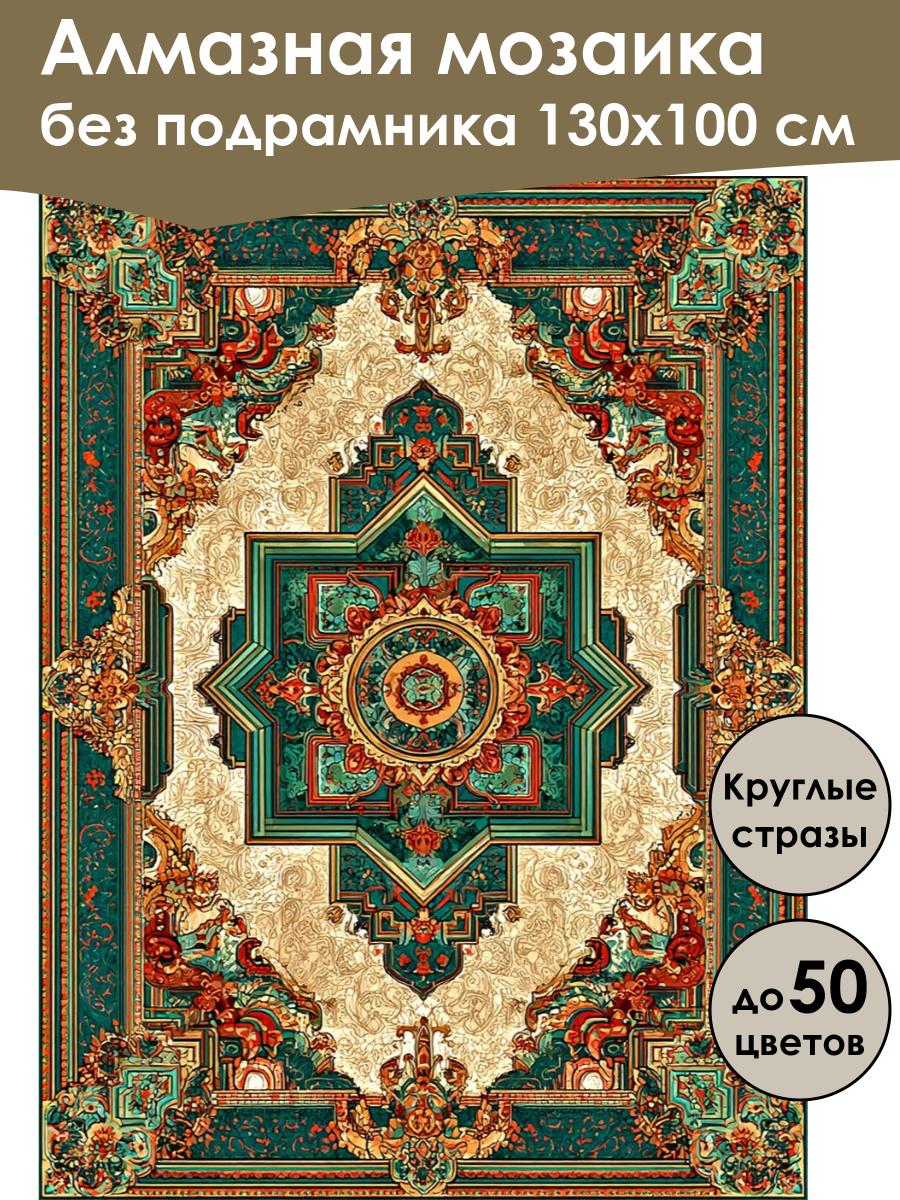 Алмазная мозаика
без подрамника 130х100 см

Круглые стразы

до 50 цветов