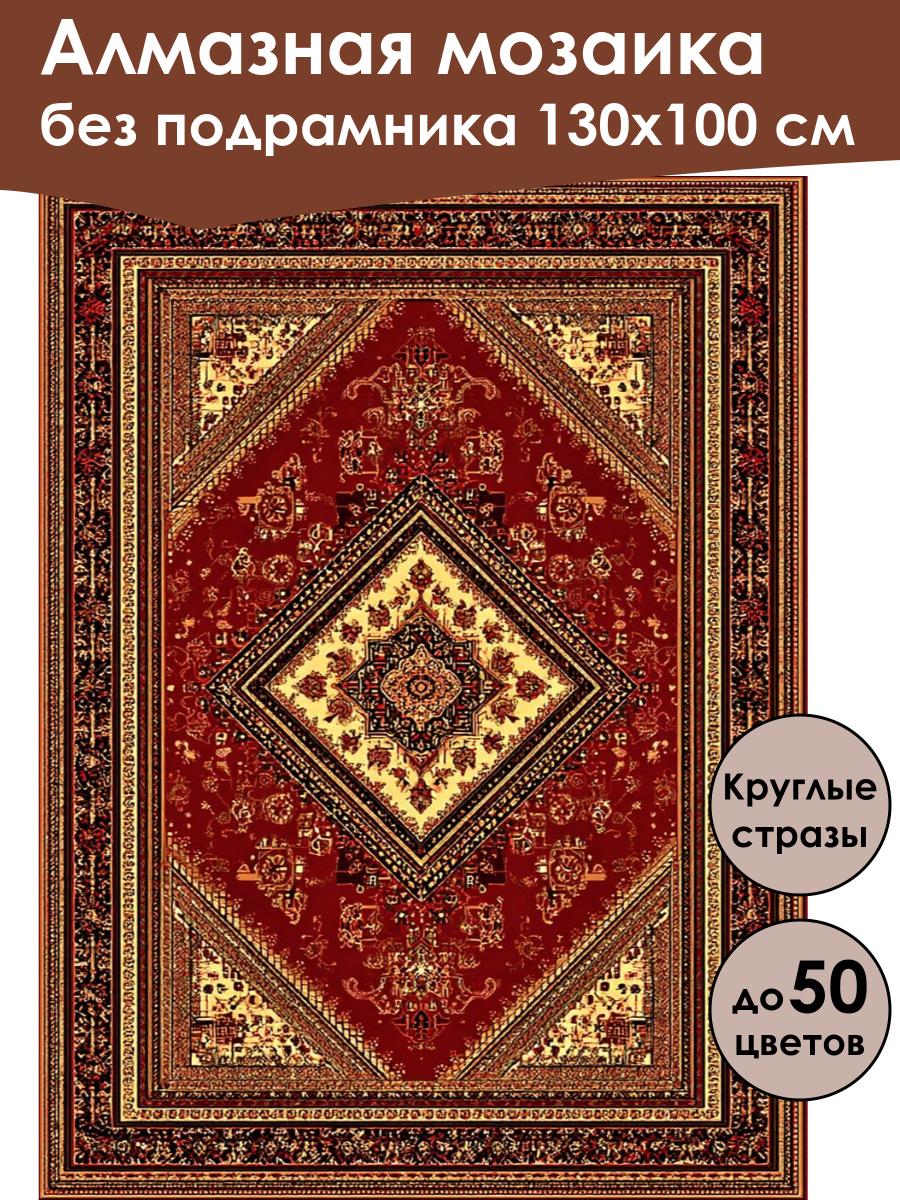 Алмазная мозаика
без подрамника 130х100 см

Круглые стразы

до 50 цветов