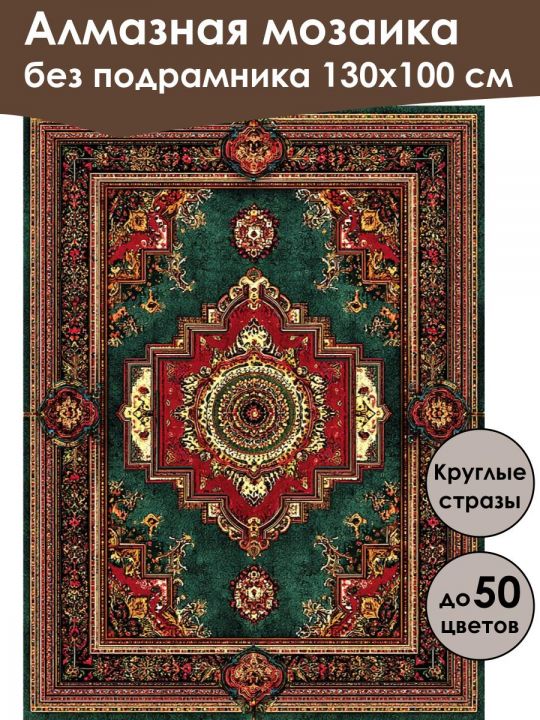 Алмазная мозаика
без подрамника 130х100 см

Круглые стразы

до 50 цветов