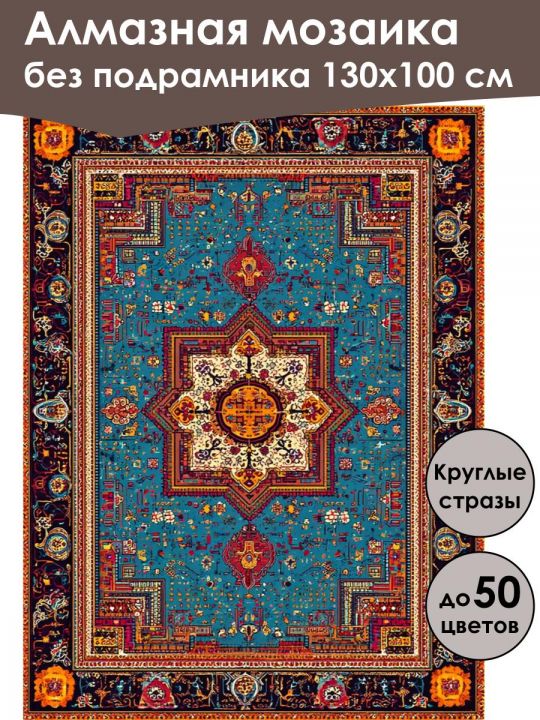 Алмазная мозаика
без подрамника 130х100 см

Круглые стразы

до 50 цветов