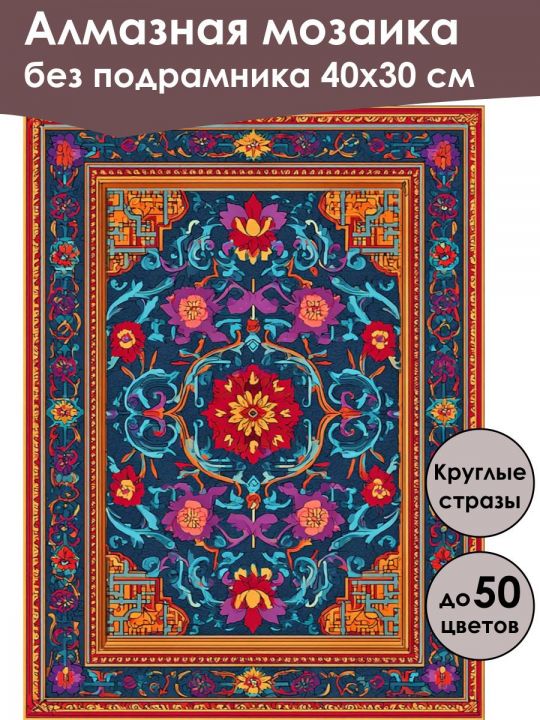 Алмазная мозаика
без подрамника 40х30 см

Круглые стразы

до 50 цветов