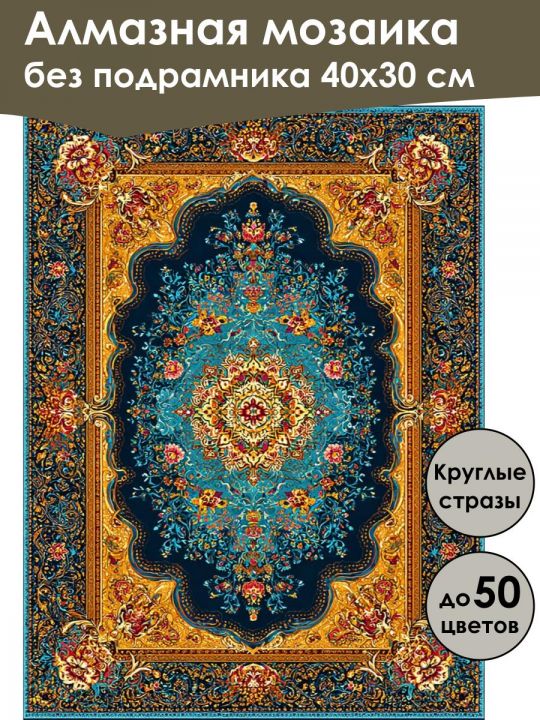 Алмазная мозаика
без подрамника 40х30 см

Круглые стразы

до 50 цветов