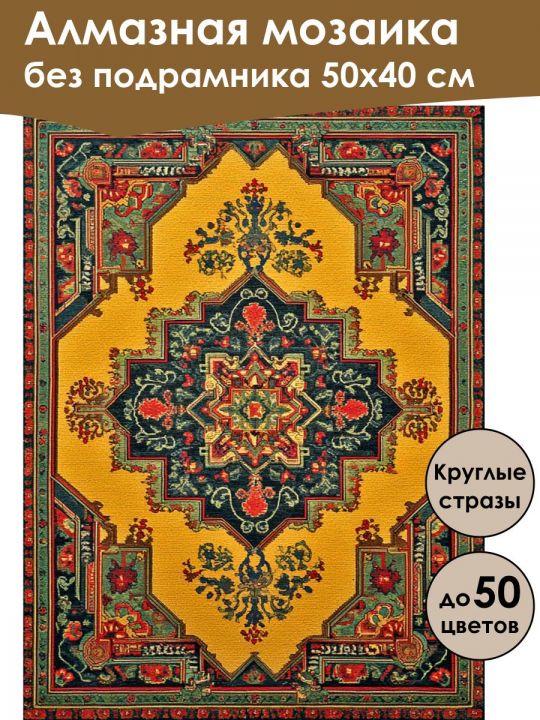 Алмазная мозаика
без подрамника 50х40 см

Круглые стразы

до 50 цветов