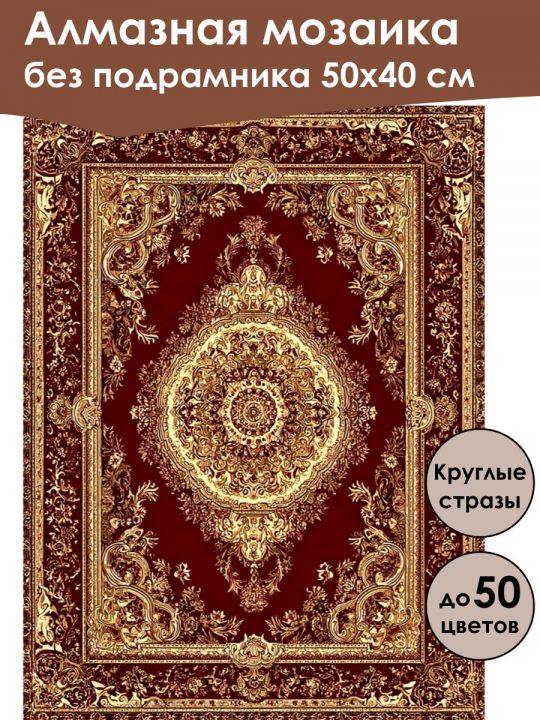 Алмазная мозаика
без подрамника 50х40 см

Круглые стразы

до 50 цветов